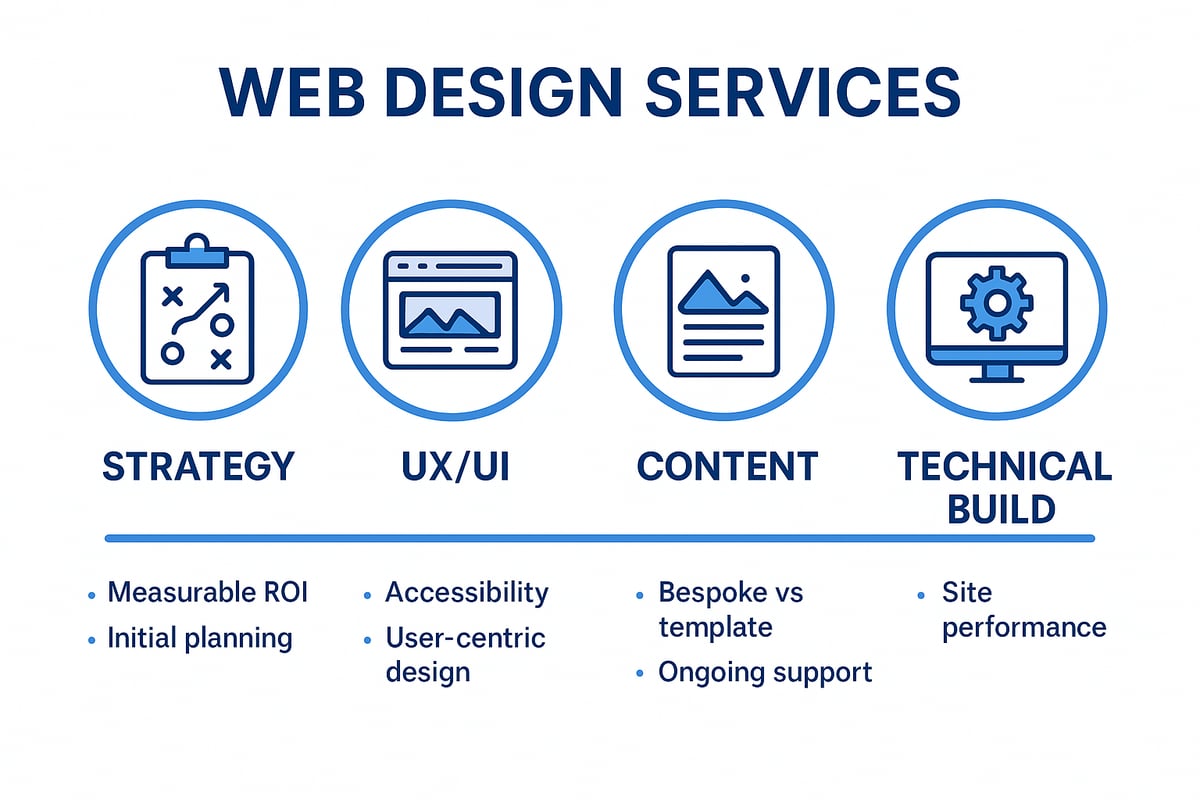 WEB DESIGN SERVICES

STRATEGY

UX/UI

CONTENT

TECHNICAL BUILD

• Measurable ROI
• Initial planning

• Accessibility
• User-centric design

• Bespoke vs template
• Ongoing support

• Site performance