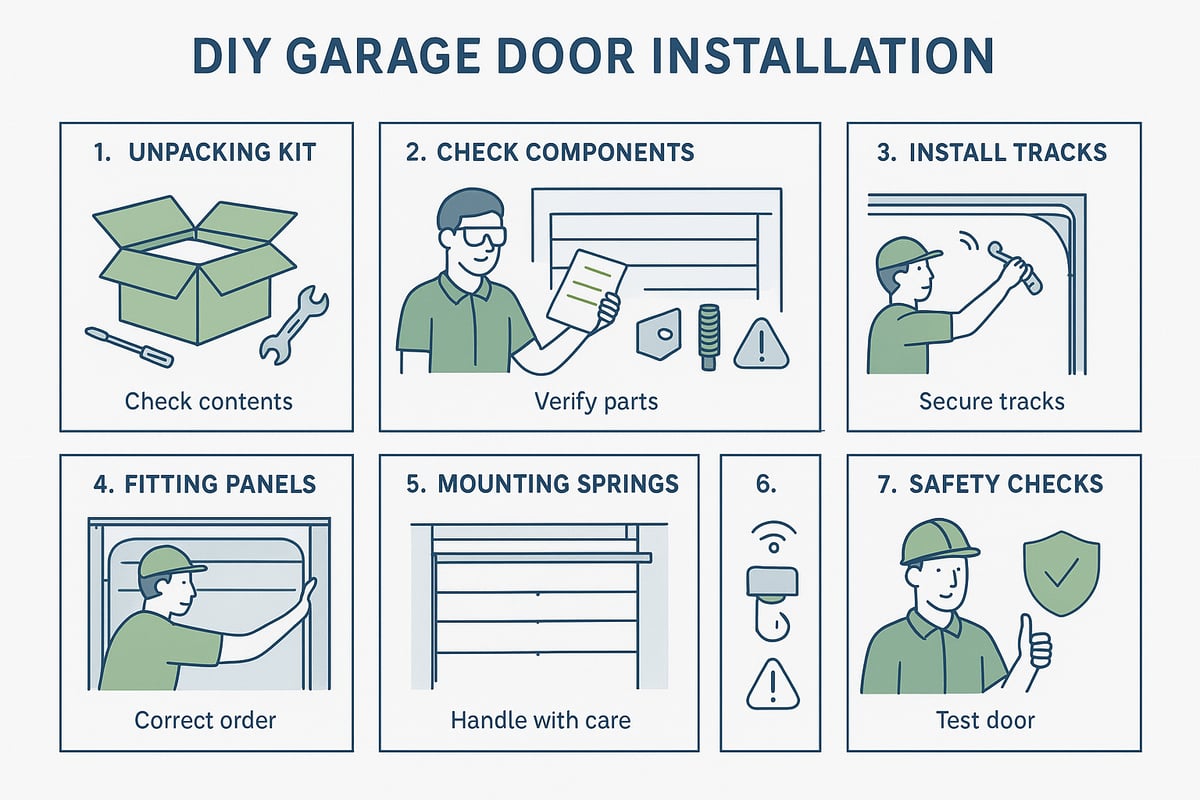 DIY GARAGE DOOR INSTALLATION

1. UNPACKING KIT

Check contents

2. CHECK COMPONENTS

Verify parts

3. INSTALL TRACKS

Secure tracks

4. FITTING PANELS

Correct order

5. MOUNTING SPRINGS

Handle with care

6.

7. SAFETY CHECKS

Test door