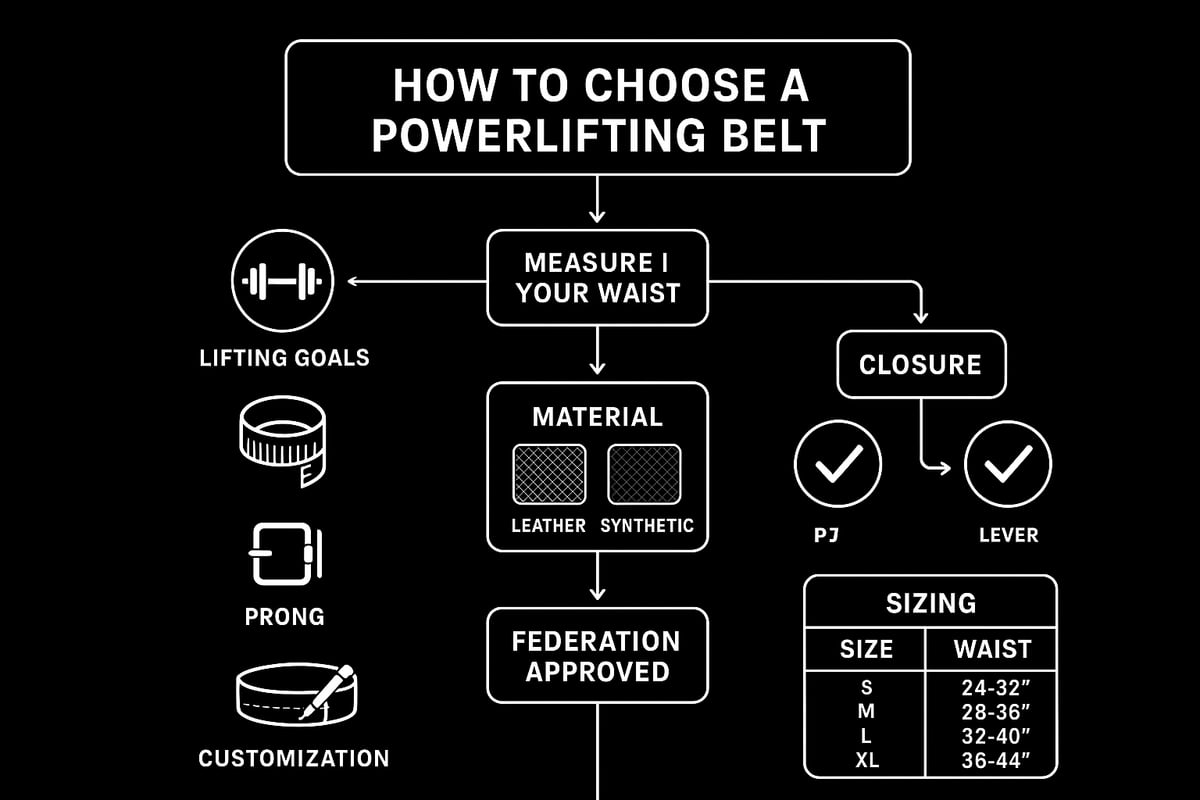 HOW TO CHOOSE A POWERLIFTING BELT

MEASURE I YOUR WAIST

LIFTING GOALS

PRONG

CUSTOMIZATION

MATERIAL

LEATHER SYNTHETIC

FEDERATION APPROVED

CLOSURE

PJ

LEVER

SIZING

| SIZE | WAIST |
|---|---|
| S | 24-32″ |
| M | 28-36″ |
| L | 32-40″ |
| XL | 36-44″ |