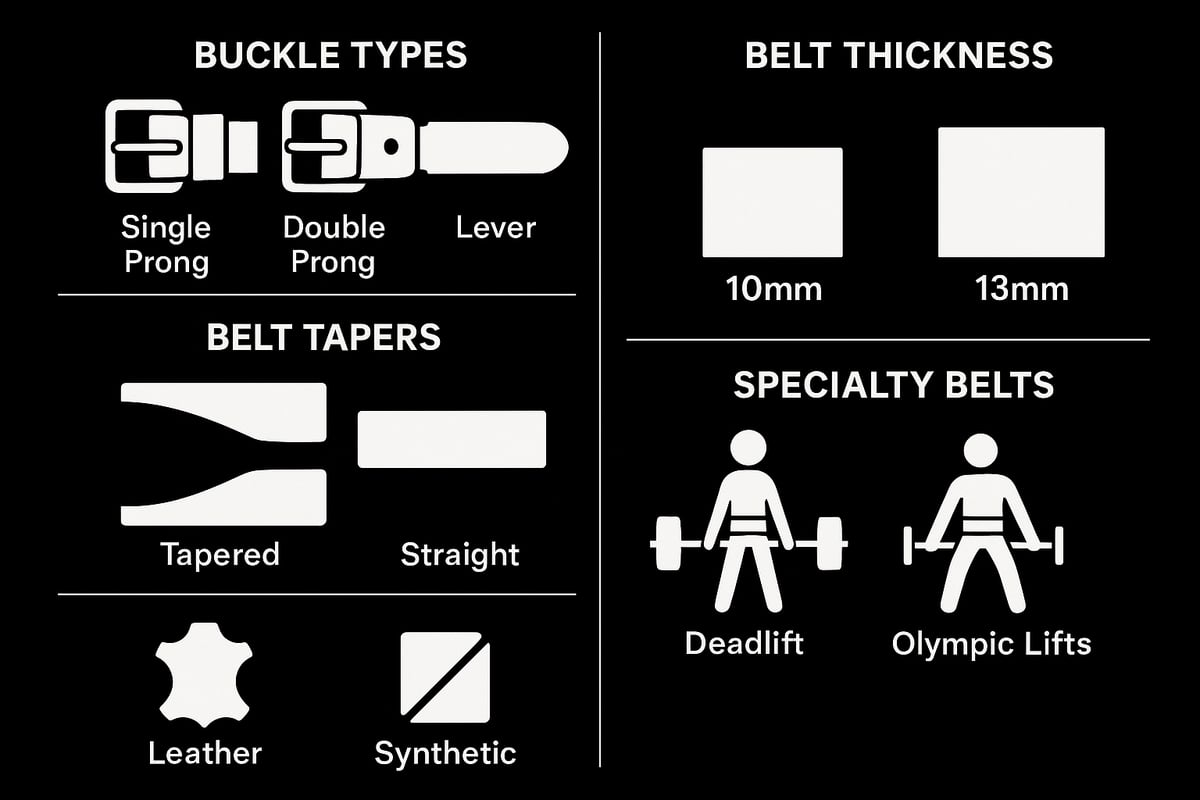 BUCKLE TYPES

Single Prong

Double Prong

Lever

BELT TAPERS

Tapered

Straight

Leather

Synthetic

BELT THICKNESS

10mm

13mm

SPECIALTY BELTS

Deadlift

Olympic Lifts