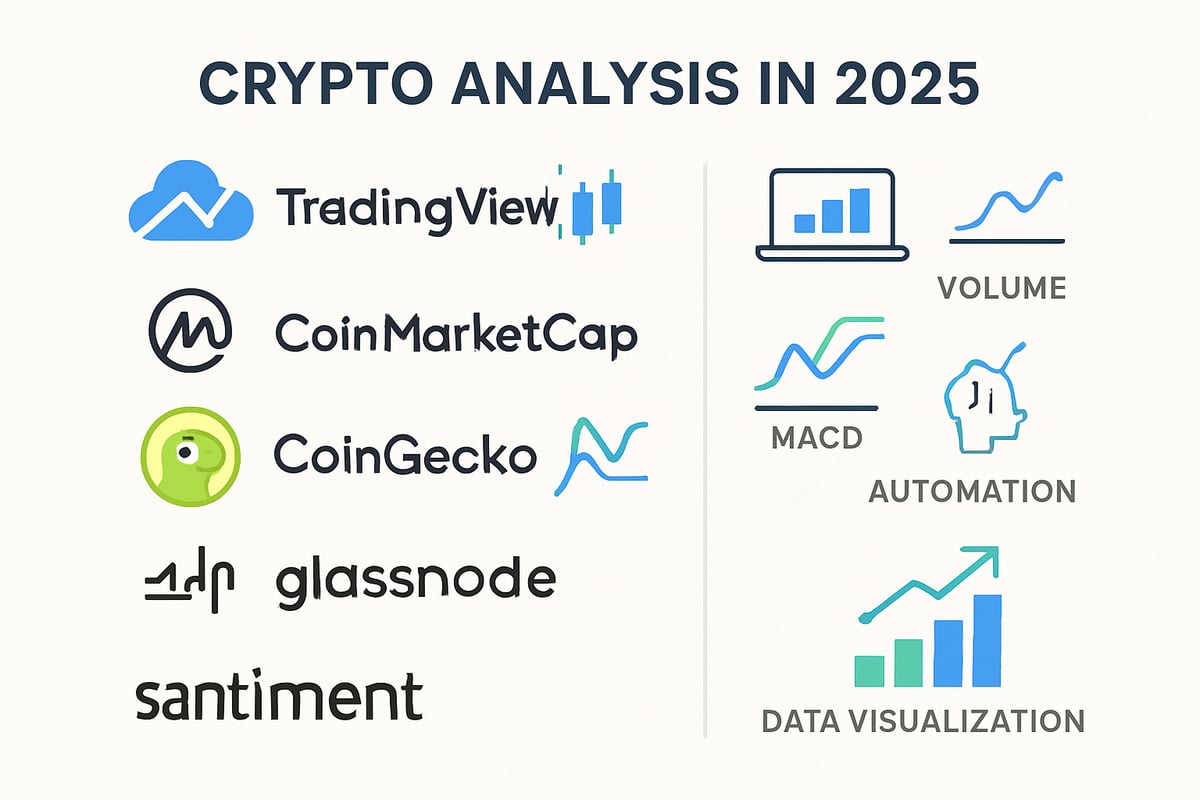 CRYPTO ANALYSIS IN 2025

TradingView

CoinMarketCap

CoinGecko

glassnode

santiment

VOLUME

MACD

AUTOMATION

DATA VISUALIZATION