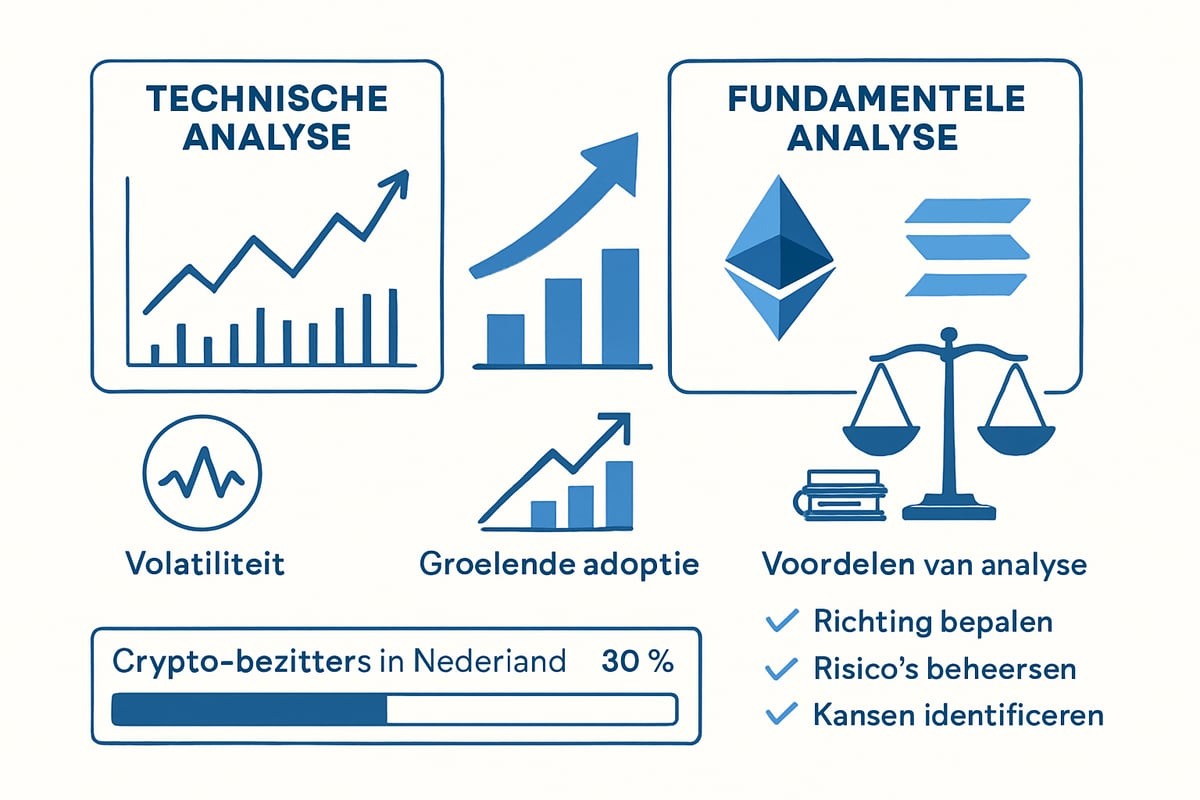 TECHNISCHE ANALYSE

FUNDAMENTELE ANALYSE

Volatiliteit

Groelende adoptie

Voordelen van analyse

✓ Richting bepalen
✓ Risico's beheersen
✓ Kansen identificeren

Crypto-bezitters in Nederland 30 %