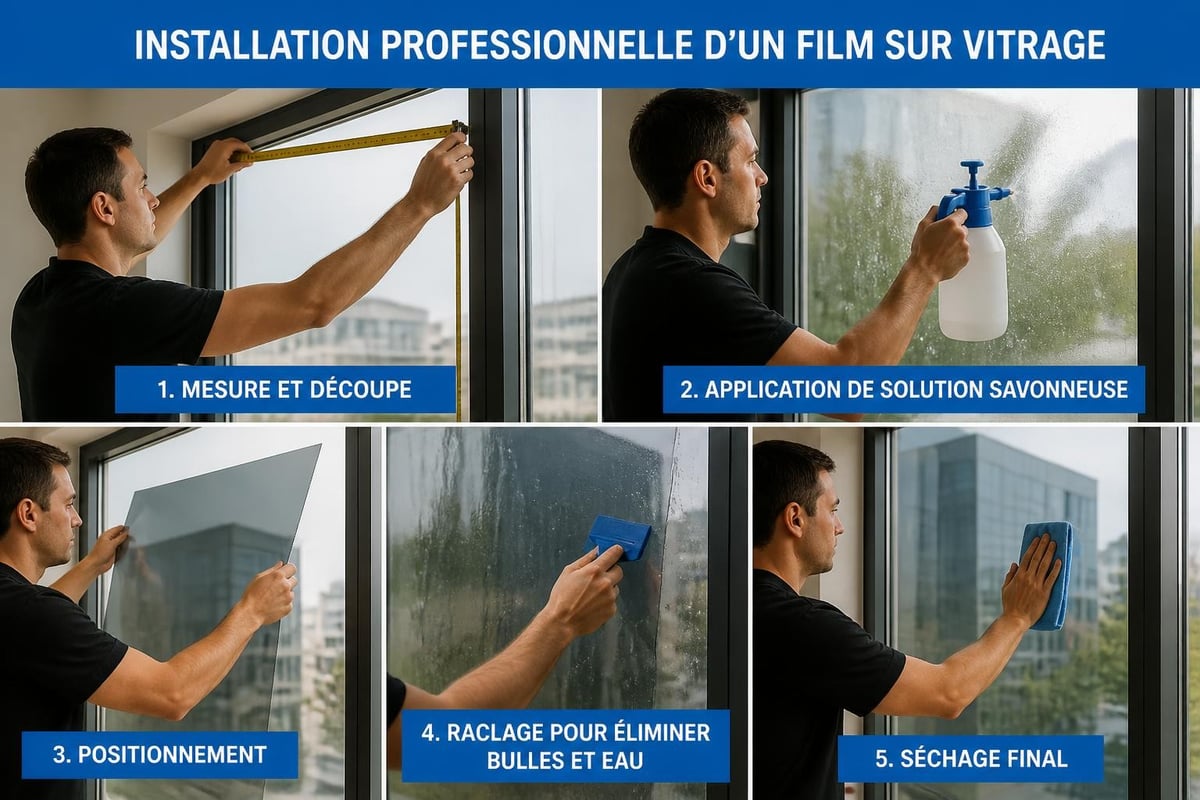 INSTALLATION PROFESSIONNELLE D'UN FILM SUR VITRAGE

1. MESURE ET DÉCOUPE

2. APPLICATION DE SOLUTION SAVONNEUSE

3. POSITIONNEMENT

4. RACLAGE POUR ÉLIMINER BULLES ET EAU

5. SÉCHAGE FINAL