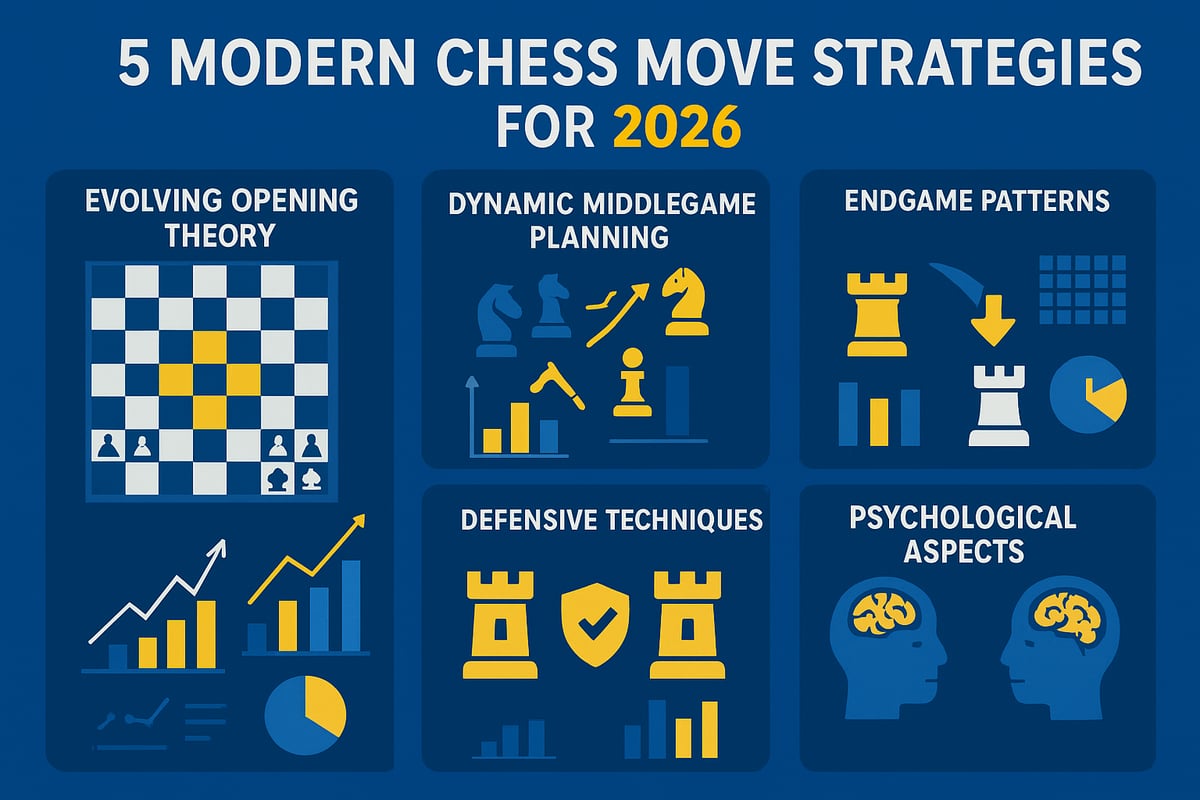 5 MODERN CHESS MOVE STRATEGIES FOR 2026

EVOLVING OPENING THEORY

DYNAMIC MIDDLEGAME PLANNING

ENDGAME PATTERNS

DEFENSIVE TECHNIQUES

PSYCHOLOGICAL ASPECTS