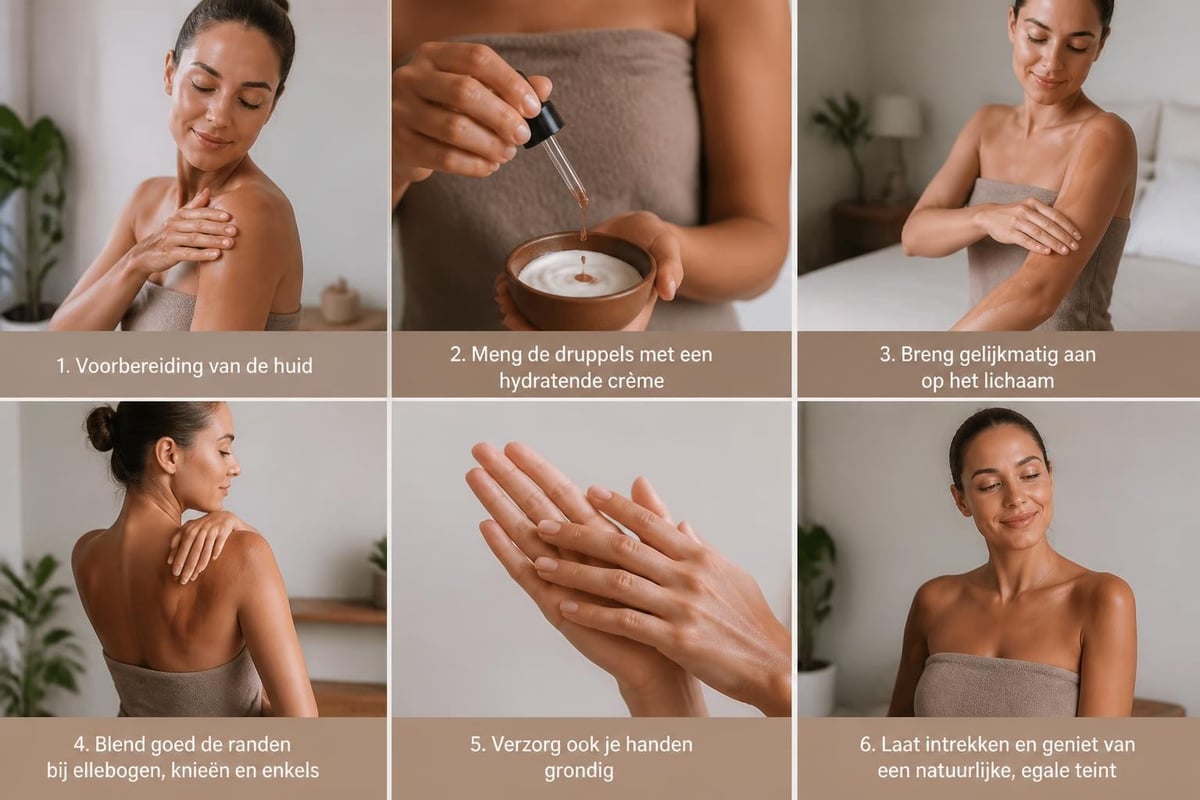 1. Voorbereiding van de huid

2. Meng de druppels met een hydratende crème

3. Breng gelijkmatig aan op het lichaam

4. Blend goed de randen bij ellebogen, knieën en enkels

5. Verzorg ook je handen grondig

6. Laat intrekken en geniet van een natuurlijke, egale teint