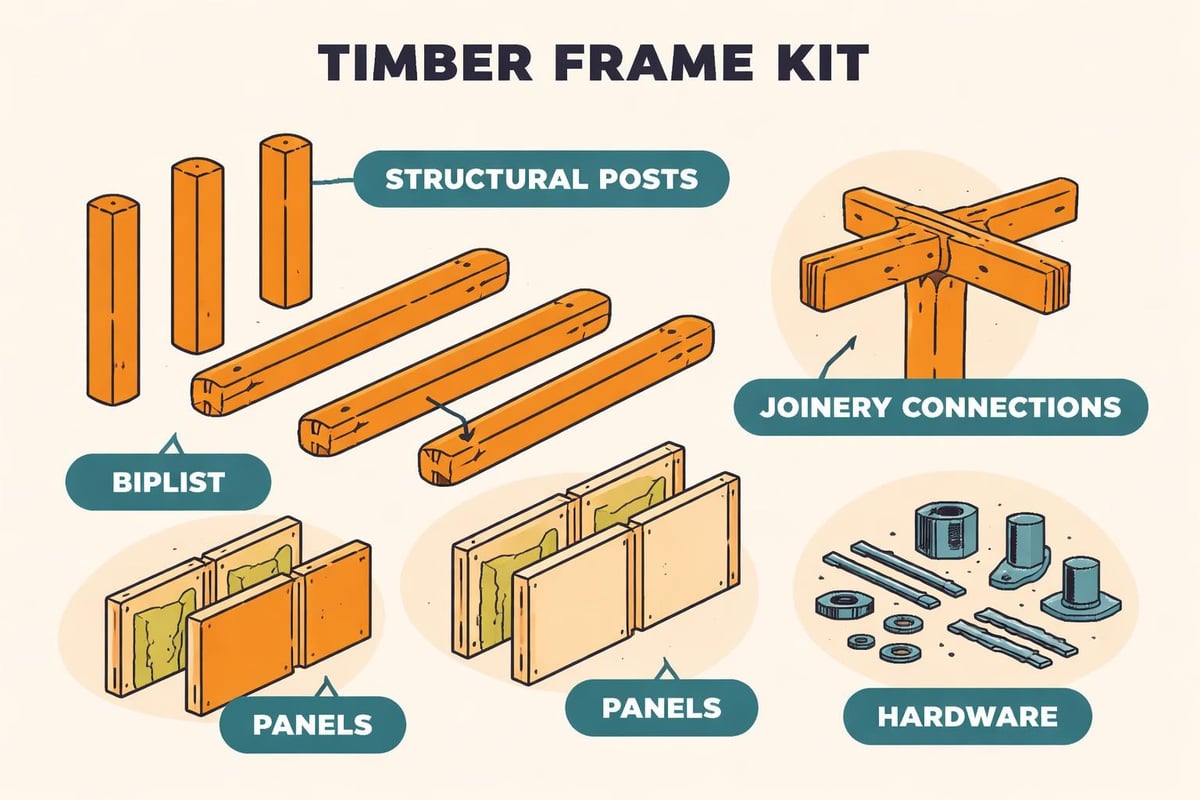 TIMBER FRAME KIT

STRUCTURAL POSTS

JOINERY CONNECTIONS

BIPLIST

PANELS

PANELS

HARDWARE