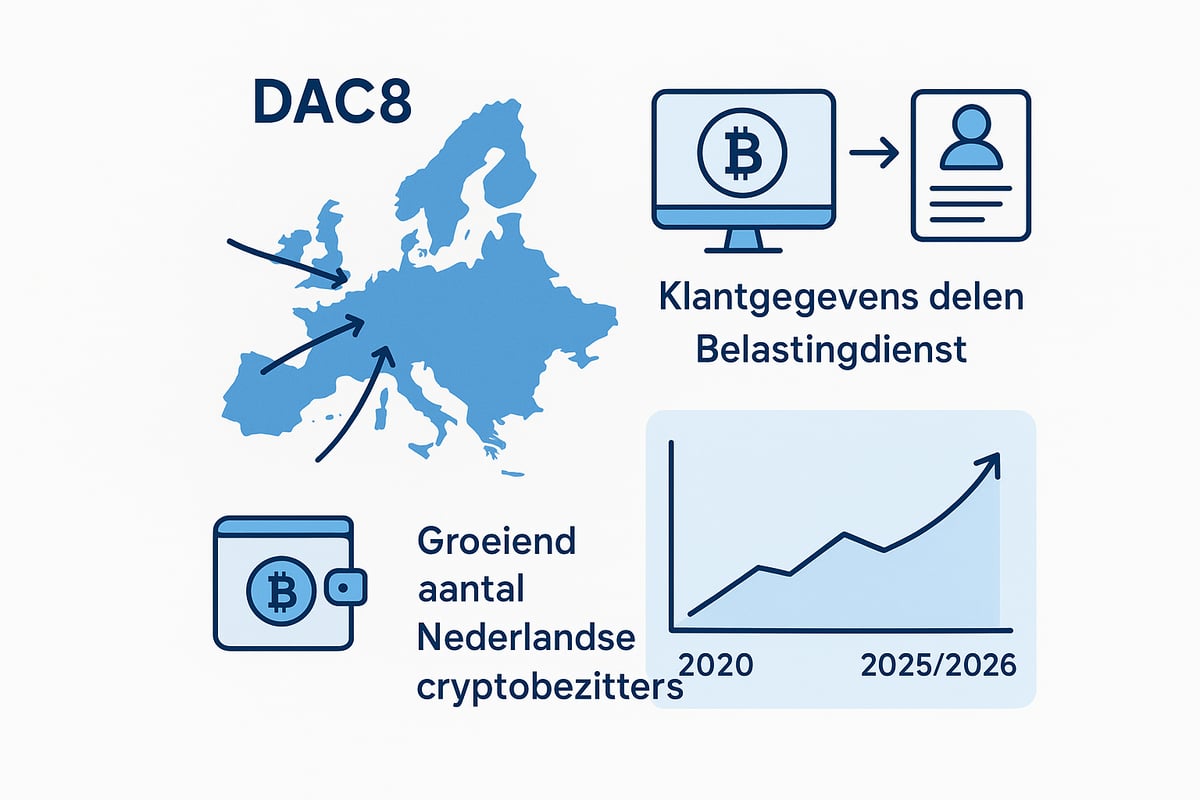 DAC8

Klantgegevens delen Belastingdienst

Groeiend aantal Nederlandse cryptobezitters

2020

2025/2026