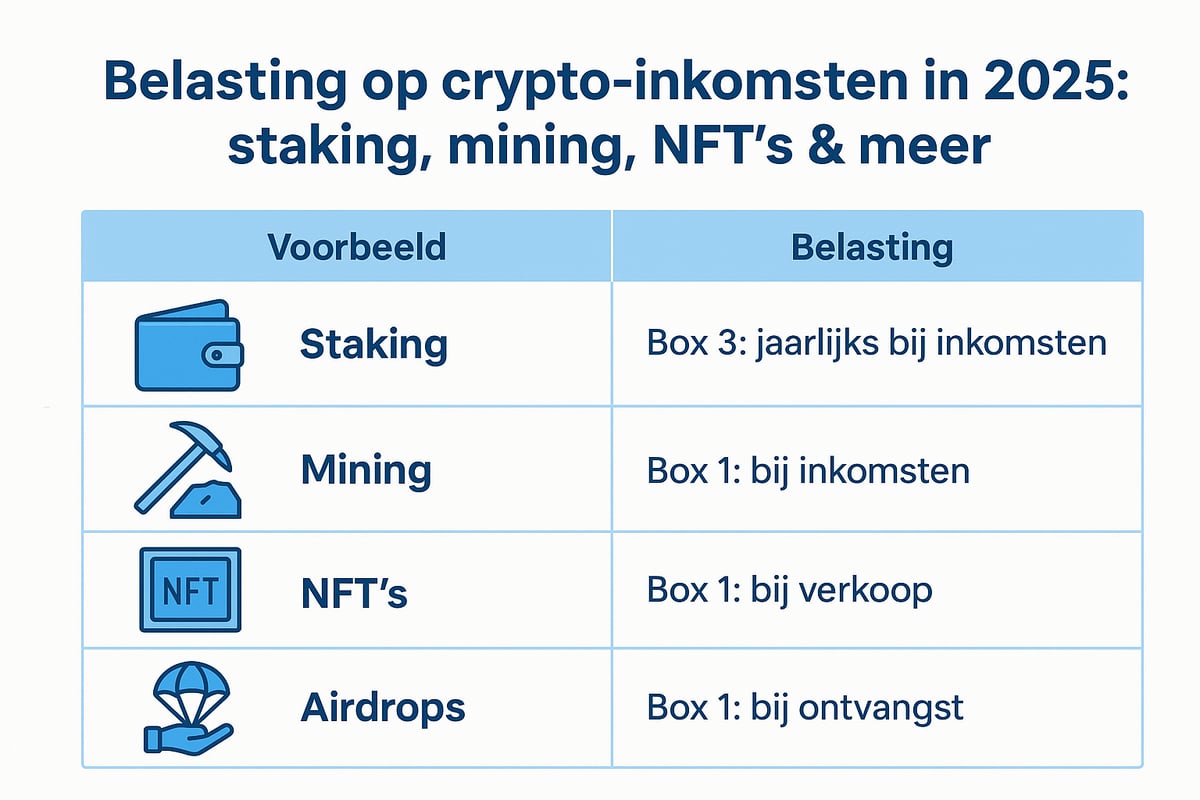 Belasting op crypto-inkomsten in 2025: staking, mining, NFT's & meer

| Voorbeeld | Belasting |
|---|---|
| Staking | Box 3: jaarlijks bij inkomsten |
| Mining | Box 1: bij inkomsten |
| NFT NFT's | Box 1: bij verkoop |
| Airdrops | Box 1: bij ontvangst |