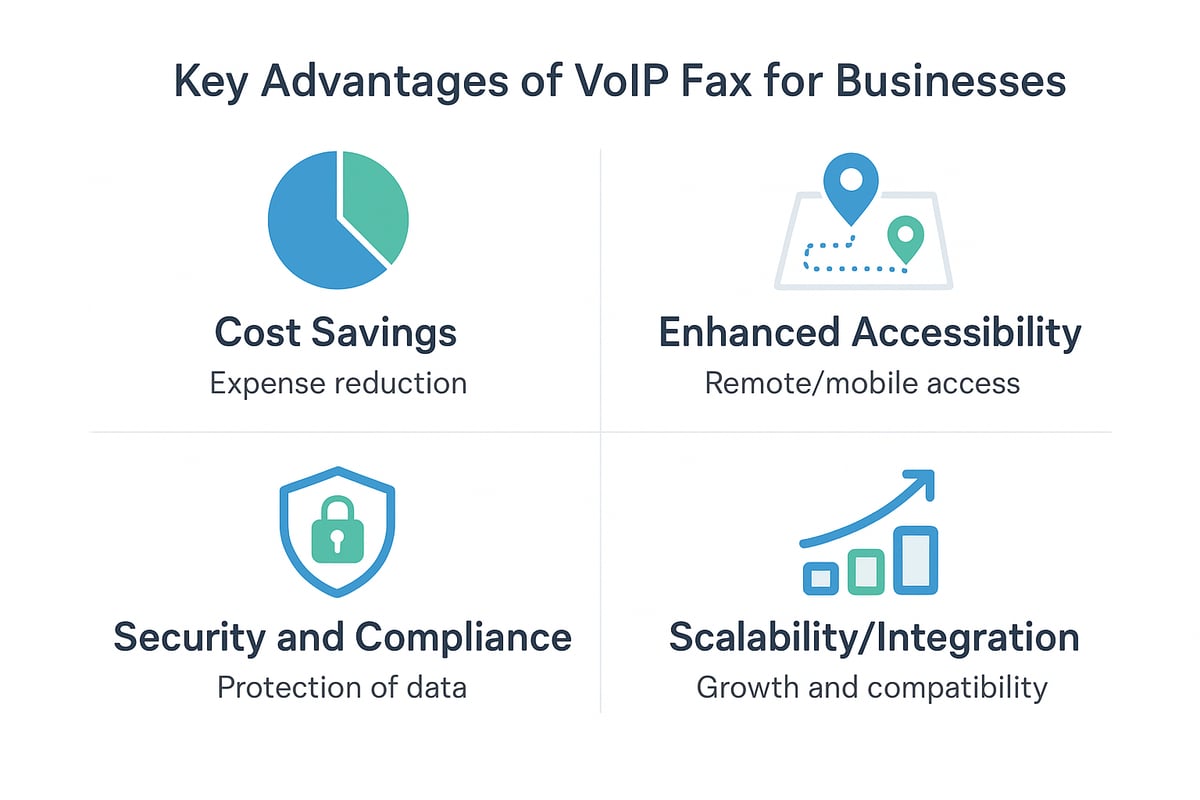 Key Advantages of VoIP Fax for Businesses

Cost Savings
Expense reduction

Enhanced Accessibility
Remote/mobile access

Security and Compliance
Protection of data

Scalability/Integration
Growth and compatibility