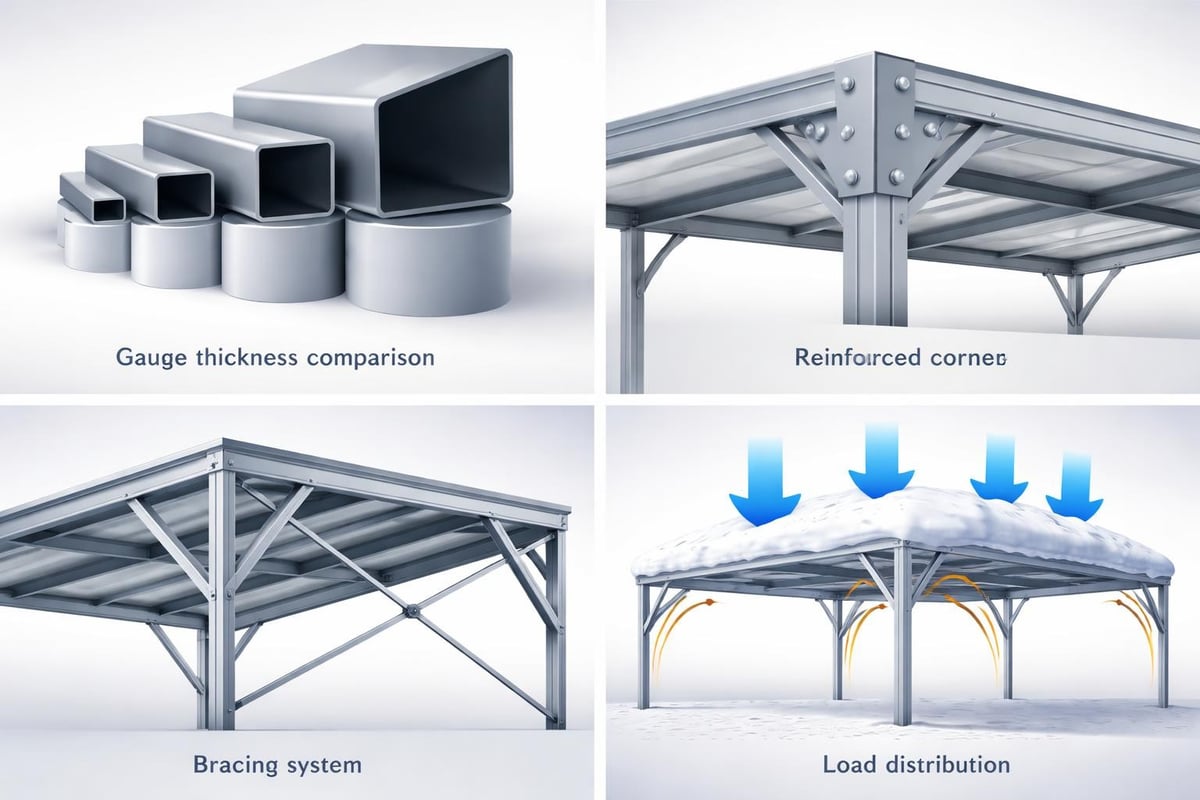 Gauge thickness comparison

Reinforced corner

Bracing system

Load distribution