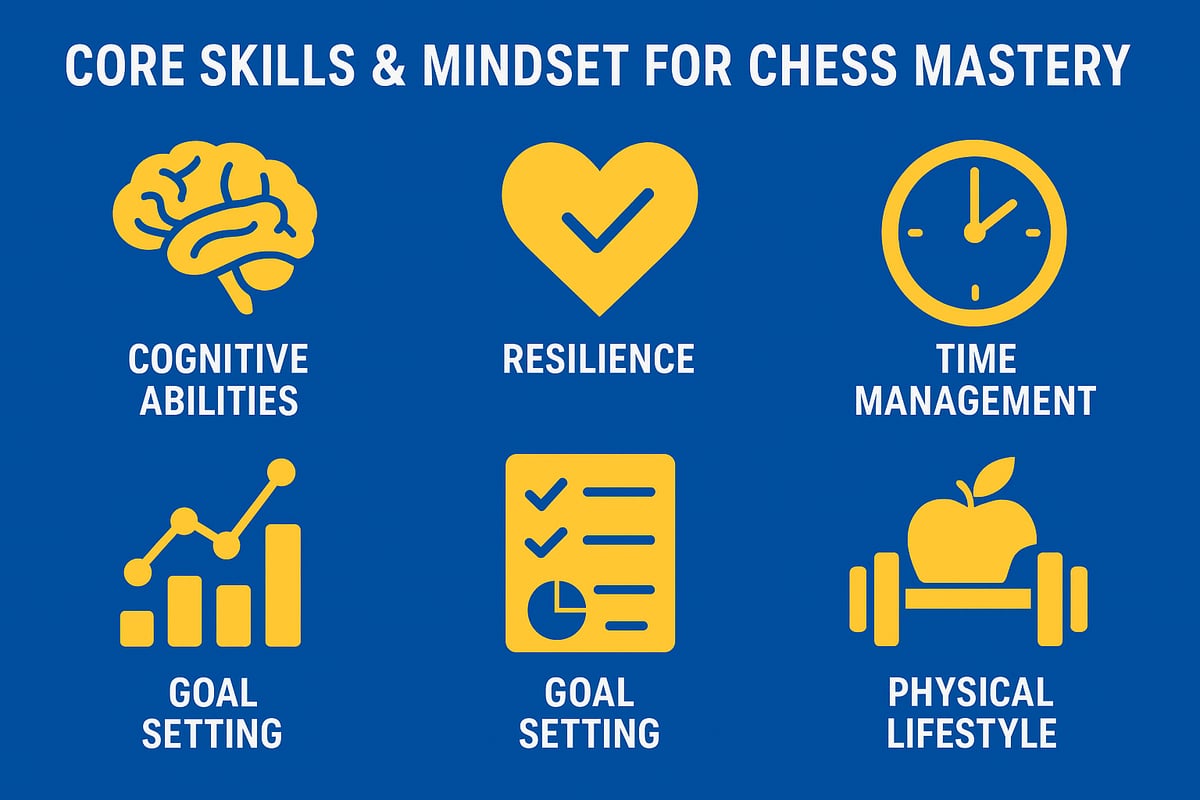 CORE SKILLS & MINDSET FOR CHESS MASTERY

COGNITIVE ABILITIES

RESILIENCE

TIME MANAGEMENT

GOAL SETTING

GOAL SETTING

PHYSICAL LIFESTYLE