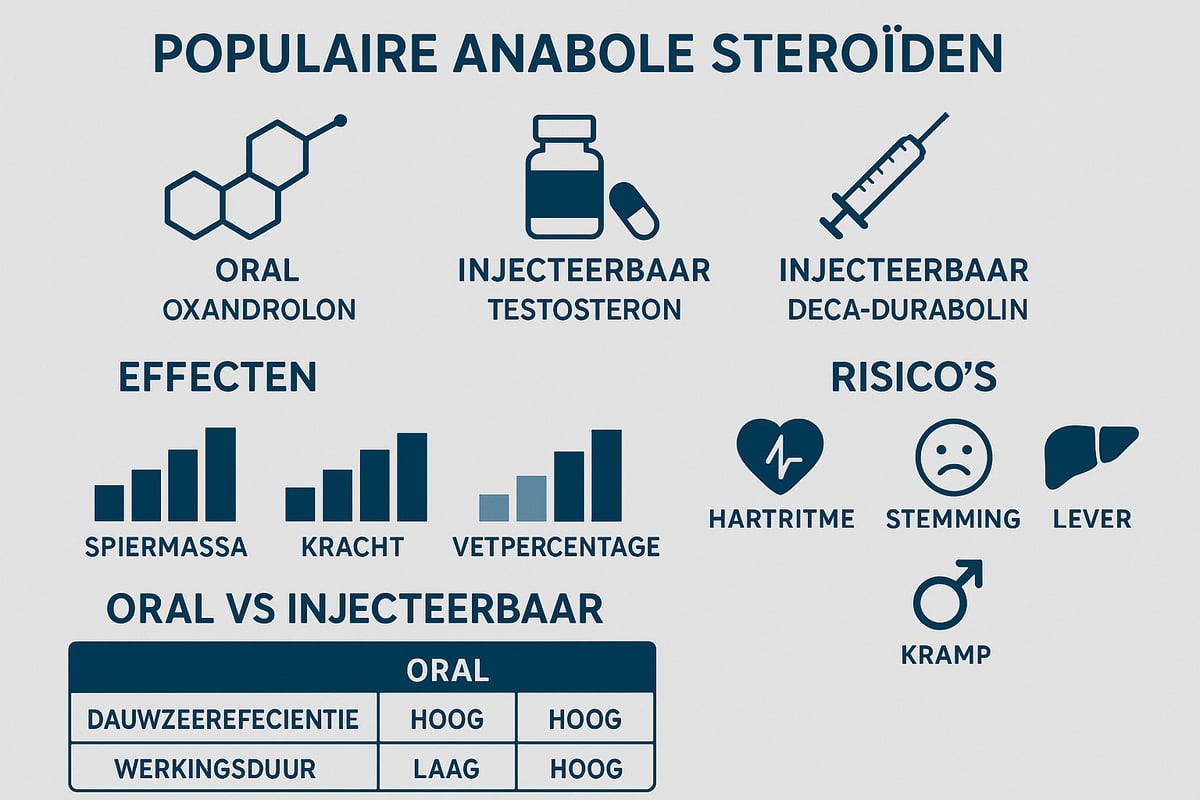 POPULAIRE ANABOLE STEROÏDEN

ORAL
OXANDROLON

INJECTEERBAAR
TESTOSTERON

INJECTEERBAAR
DECA-DURABOLIN

EFFECTEN

SPIERMASSA

KRACHT

VETPERCENTAGE

RISICO'S

HARTRITME

STEMMING

LEVER

KRAMP

ORAL VS INJECTEERBAAR

| ORAL | | |
|---|---|---|
| DAUWZEEREFECIENTIE | HOOG | HOOG |
| WERKINGSDUUR | LAAG | HOOG |