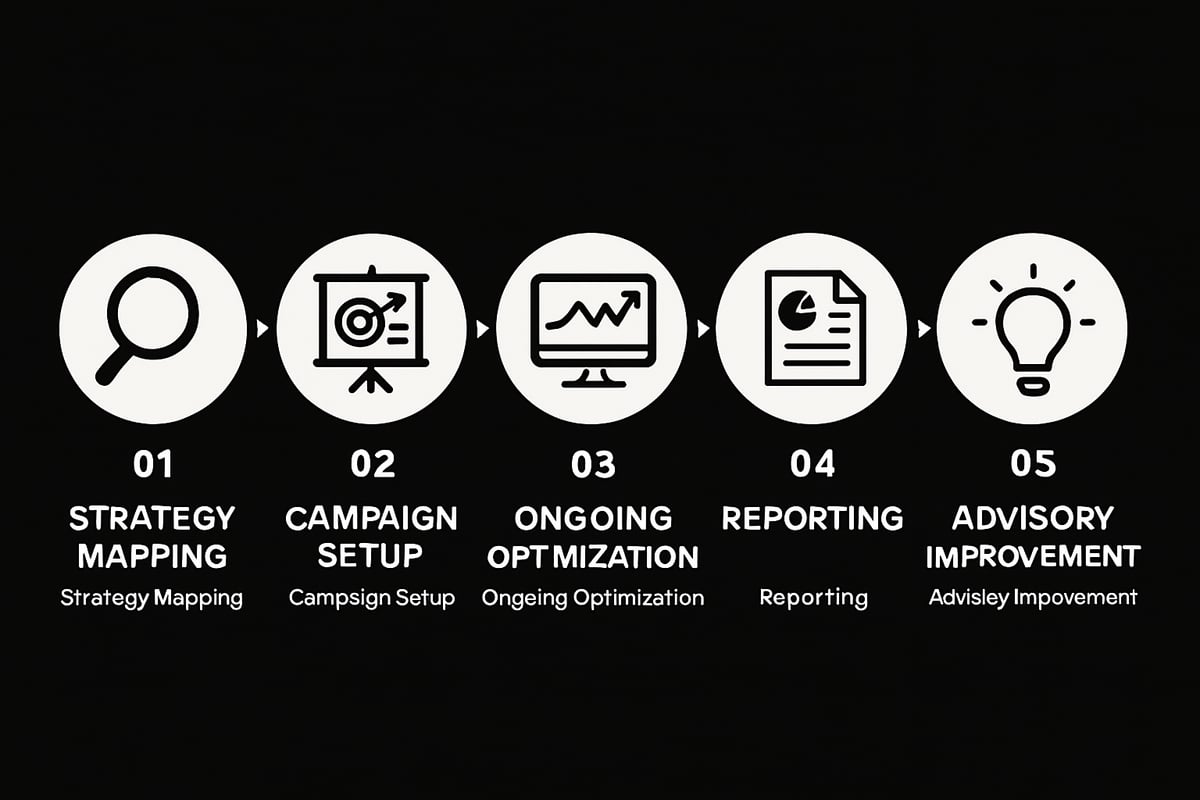 01

STRATEGY MAPPING

Strategy Mapping

02

CAMPAIGN SETUP

Campsign Setup

03

ONGOING OPTMIZATION

Ongeing Optimization

04

REPORTING

Reporting

05

ADVISORY IMPROVEMENT

Advisley Impovement