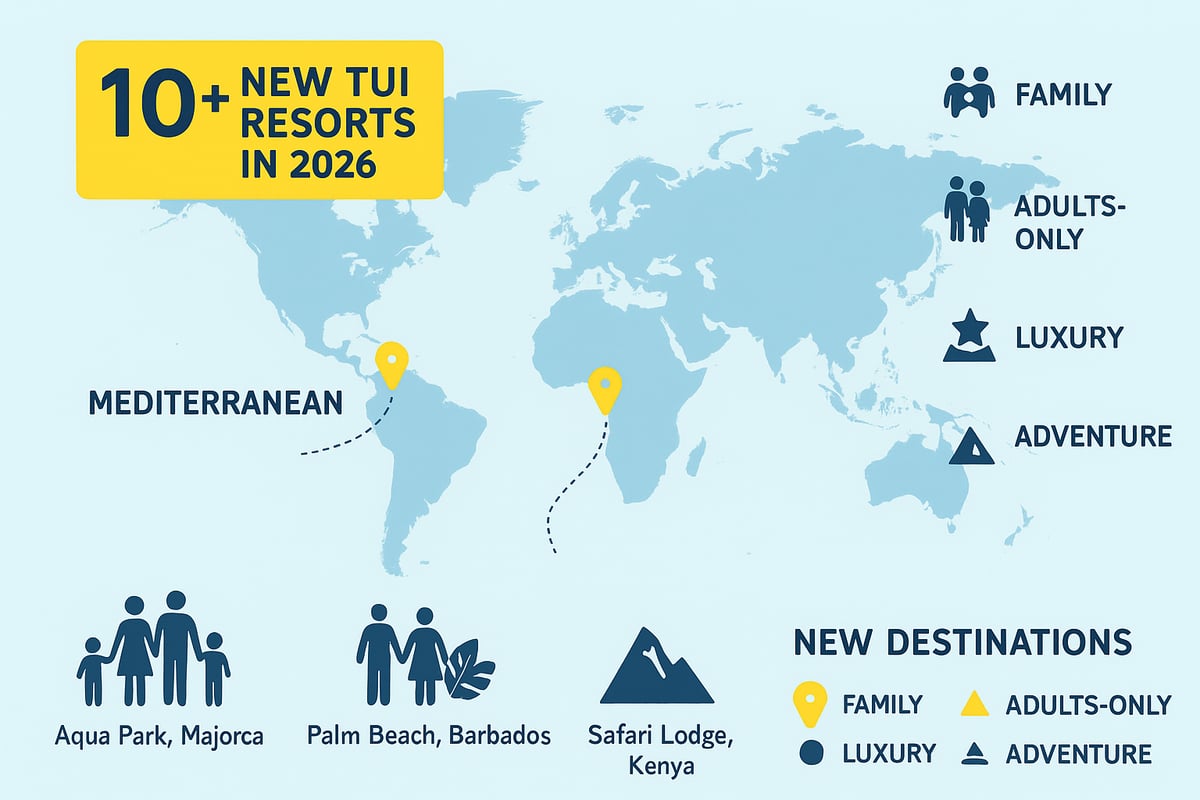 10+ NEW TUI RESORTS IN 2026

FAMILY

ADULTS-ONLY

LUXURY

ADVENTURE

MEDITERRANEAN

Aqua Park, Majorca

Palm Beach, Barbados

Safari Lodge, Kenya

NEW DESTINATIONS

FAMILY

ADULTS-ONLY

LUXURY

ADVENTURE