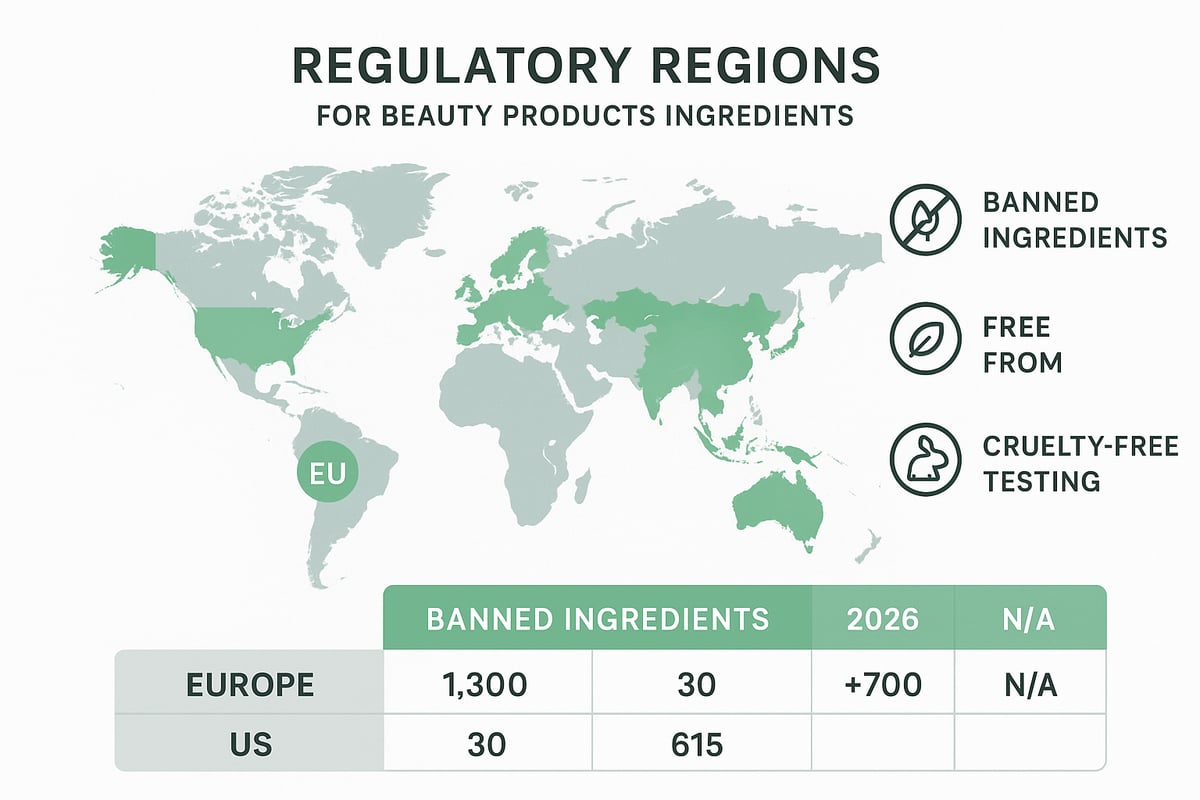 REGULATORY REGIONS
FOR BEAUTY PRODUCTS INGREDIENTS

EU

BANNED INGREDIENTS

FREE FROM

CRUELTY-FREE TESTING

| | BANNED INGREDIENTS | | 2026 | N/A |
|---|---|---|---|---|
| EUROPE | 1,300 | 30 | +700 | N/A |
| US | 30 | 615 | | |