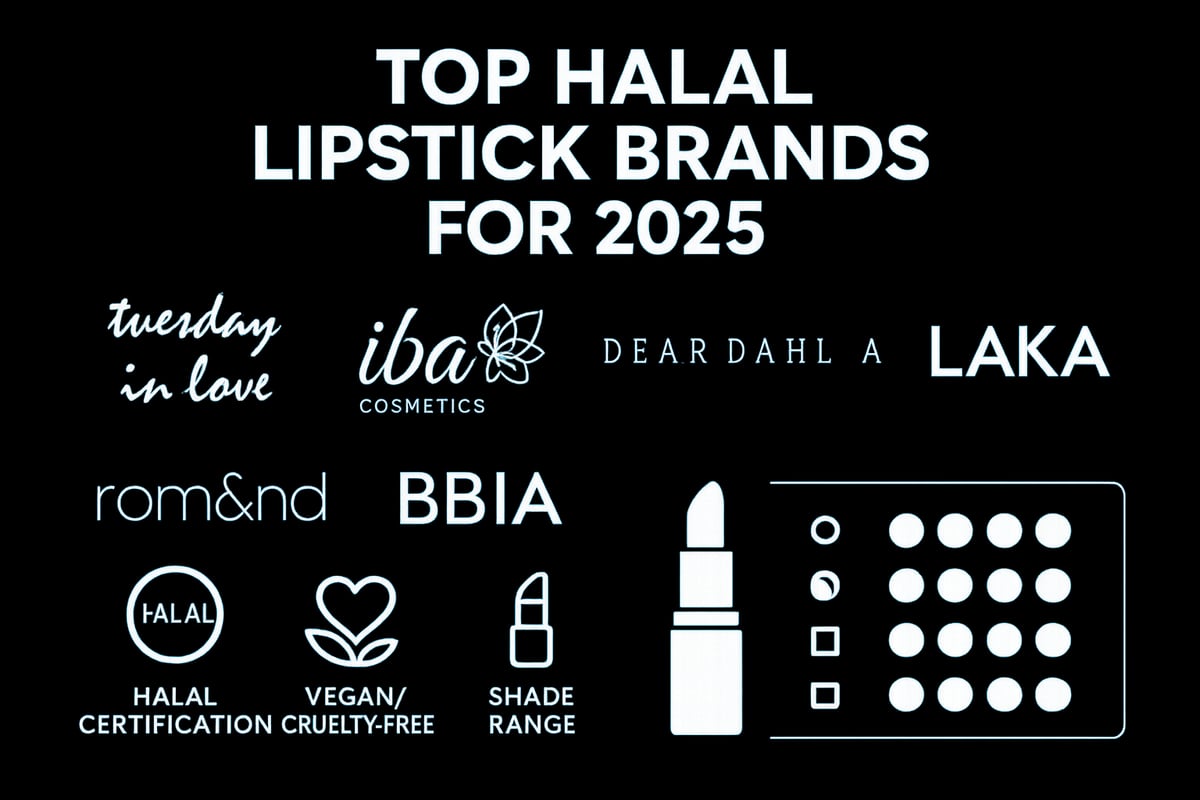 TOP HALAL LIPSTICK BRANDS FOR 2025

tuesday in love

iba COSMETICS

DEAR DAHL A

LAKA

rom&nd

BBIA

HALAL

HALAL CERTIFICATION

VEGAN/ CRUELTY-FREE

SHADE RANGE