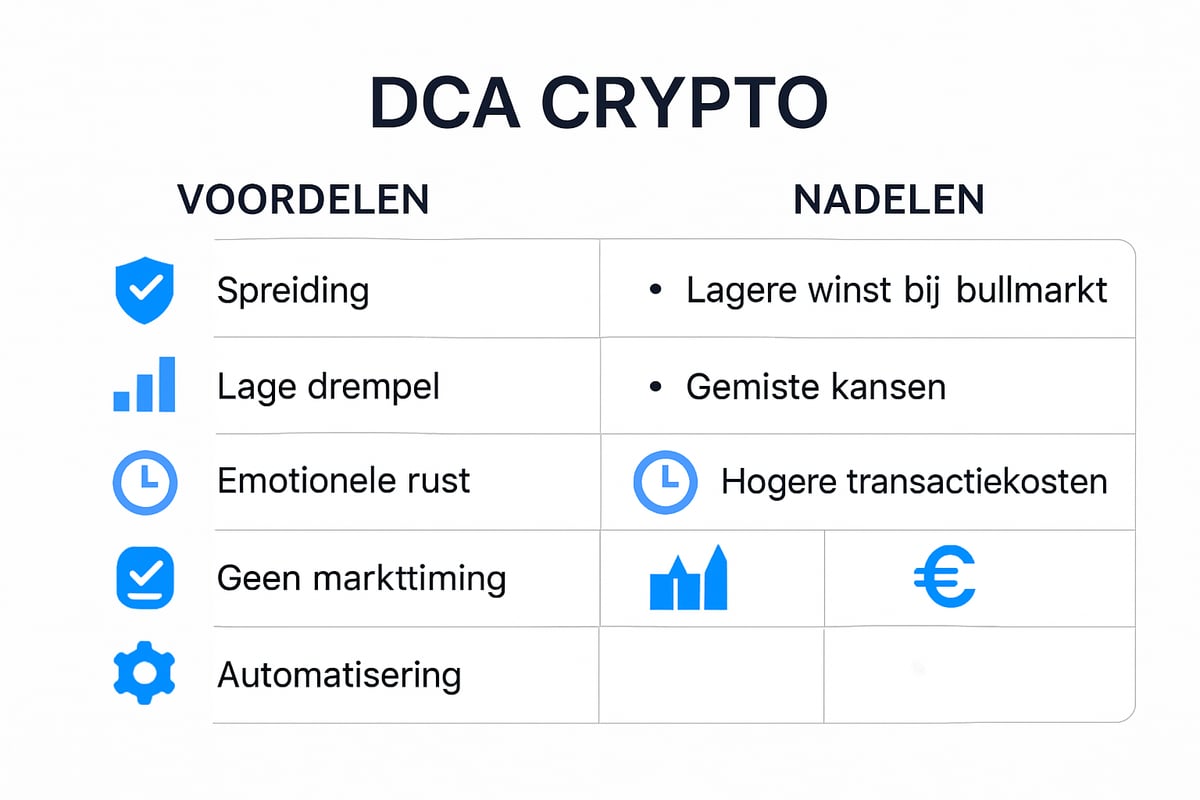 DCA CRYPTO

| VOORDELEN | NADELEN |
|---|---|
| Spreiding | • Lagere winst bij bullmarkt |
| Lage drempel | • Gemiste kansen |
| Emotionele rust | Hogere transactiekosten |
| Geen markttiming | € |
| Automatisering | |