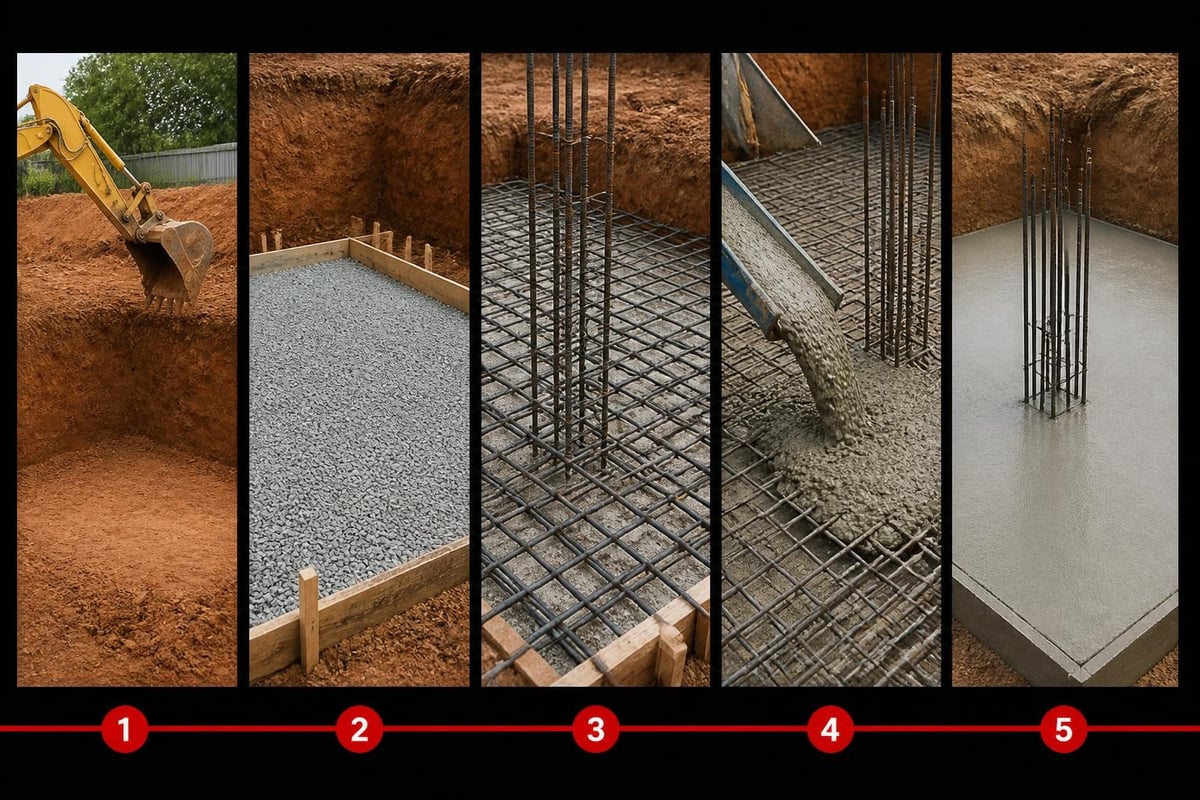 1
2
3
4
5