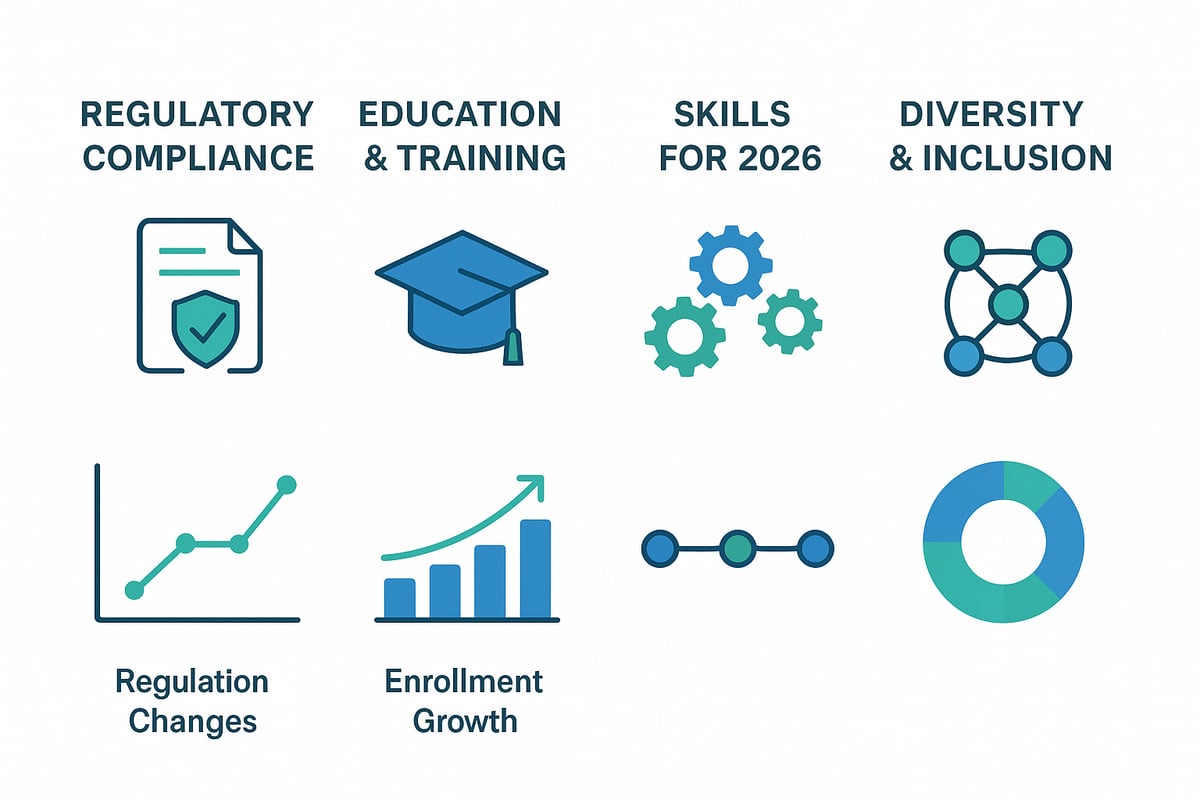 REGULATORY COMPLIANCE

EDUCATION & TRAINING

SKILLS FOR 2026

DIVERSITY & INCLUSION

Regulation Changes

Enrollment Growth