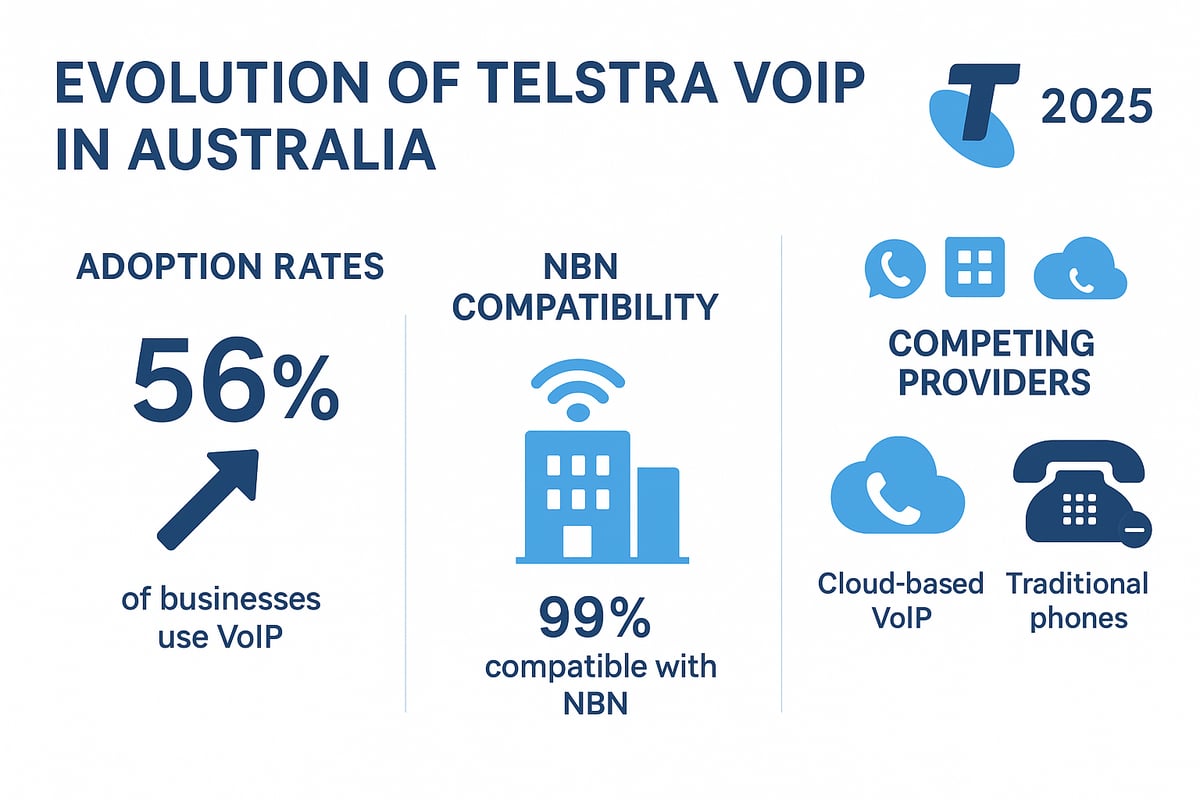 EVOLUTION OF TELSTRA VOIP IN AUSTRALIA

2025

ADOPTION RATES

56%

of businesses use VoIP

NBN COMPATIBILITY

99%

compatible with NBN

COMPETING PROVIDERS

Cloud-based VoIP

Traditional phones