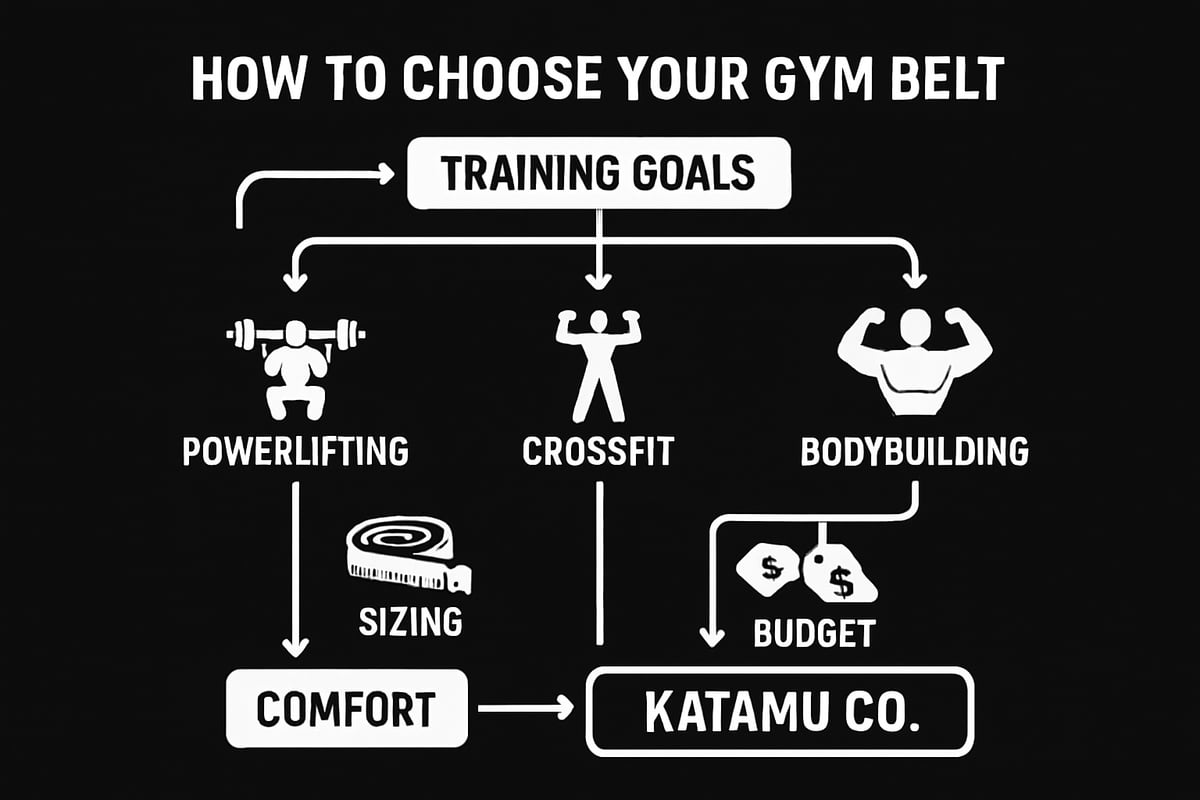 HOW TO CHOOSE YOUR GYM BELT

TRAINING GOALS

POWERLIFTING

CROSSFIT

BODYBUILDING

SIZING

$

$

BUDGET

COMFORT

KATAMU CO.