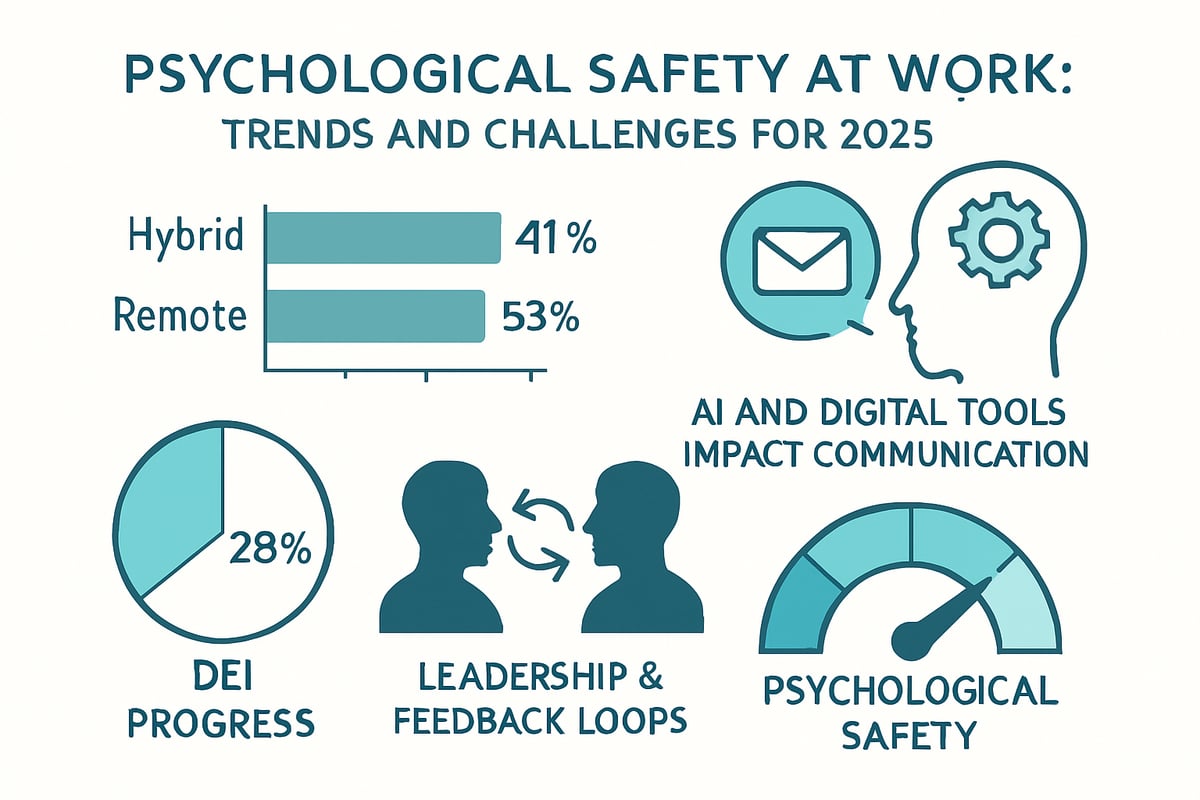 PSYCHOLOGICAL SAFETY AT WORK:
TRENDS AND CHALLENGES FOR 2025

Hybrid 41%
Remote 53%

AI AND DIGITAL TOOLS IMPACT COMMUNICATION

28%

DEI PROGRESS

LEADERSHIP & FEEDBACK LOOPS

PSYCHOLOGICAL SAFETY