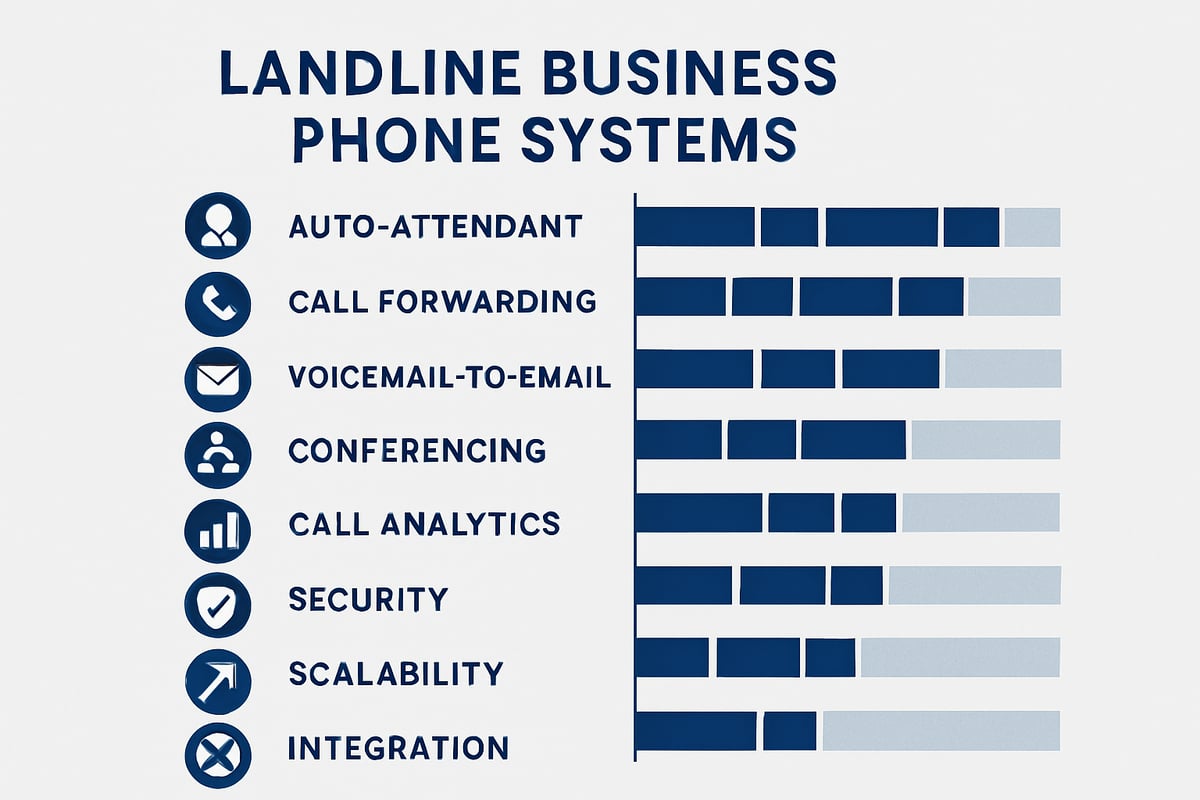 LANDLINE BUSINESS PHONE SYSTEMS

AUTO-ATTENDANT
CALL FORWARDING
VOICEMAIL-TO-EMAIL
CONFERENCING
CALL ANALYTICS
SECURITY
SCALABILITY
INTEGRATION