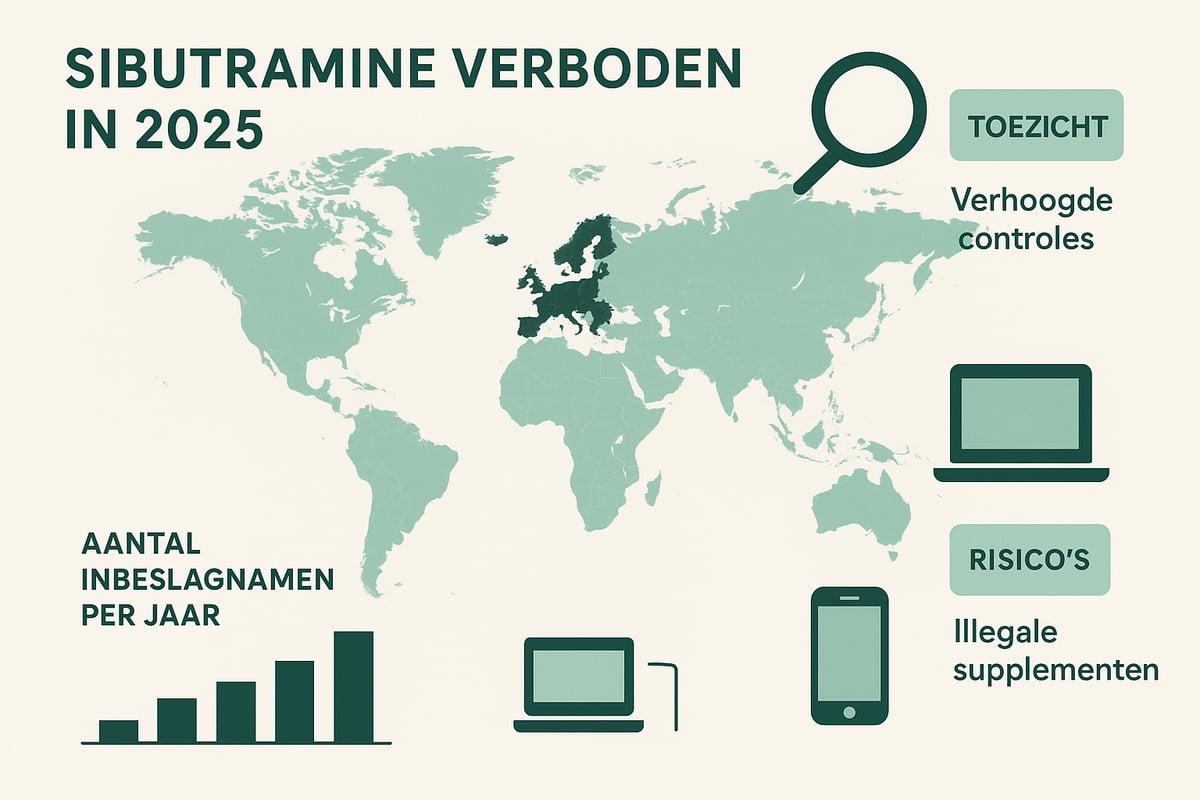 SIBUTRAMINE VERBODEN IN 2025

TOEZICHT

Verhoogde controles

AANTAL INBESLAGNAMEN PER JAAR

RISICO'S

Illegale supplementen