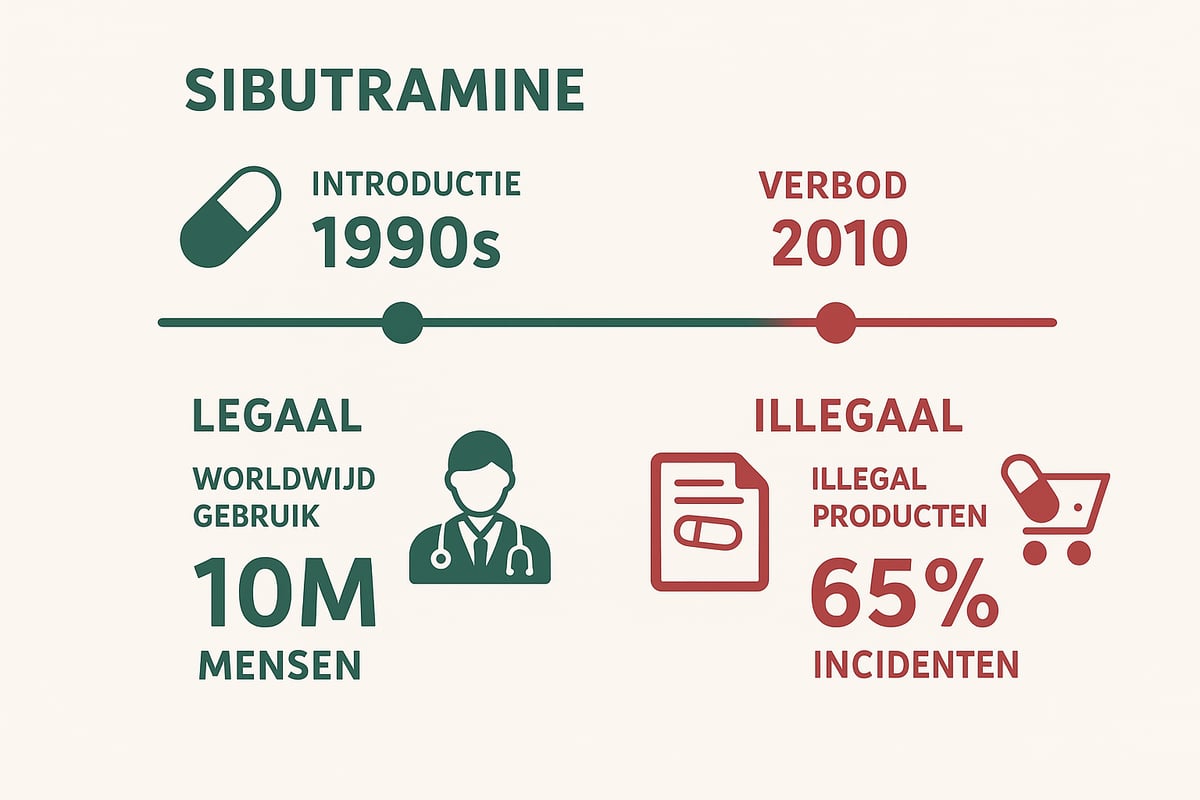 SIBUTRAMINE

INTRODUCTIE
1990s

VERBOD
2010

LEGAAL

WORLDWIJD GEBRUIK

10M

MENSEN

ILLEGAAL

ILLEGAL PRODUCTEN

65%

INCIDENTEN