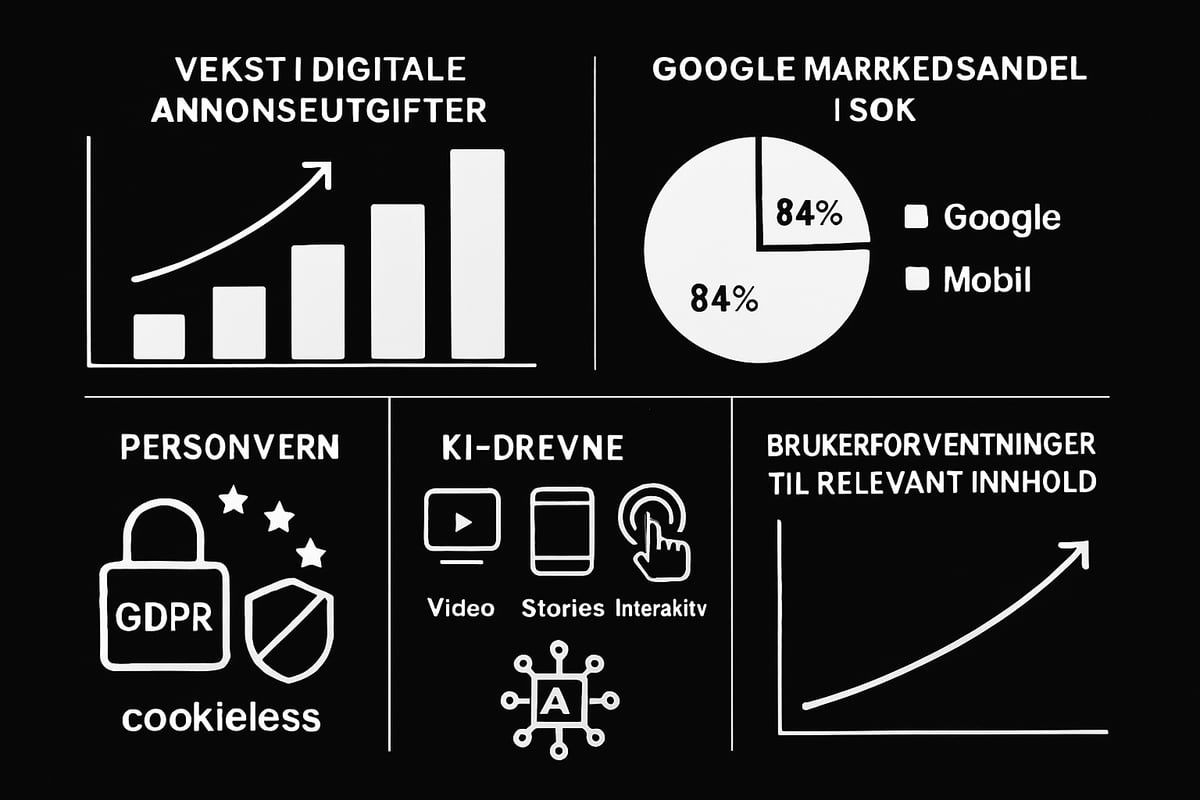 VEKST I DIGITALE ANNONSEUTGIFTER

GOOGLE MARKEDSANDEL I SOK

84%

84%

Google

Mobil

PERSONVERN

GDPR

cookieless

KI-DREVNE

Video

Stories

Interakitv

A

BRUKERFORVENTNINGER TIL RELEVANT INNHOLD