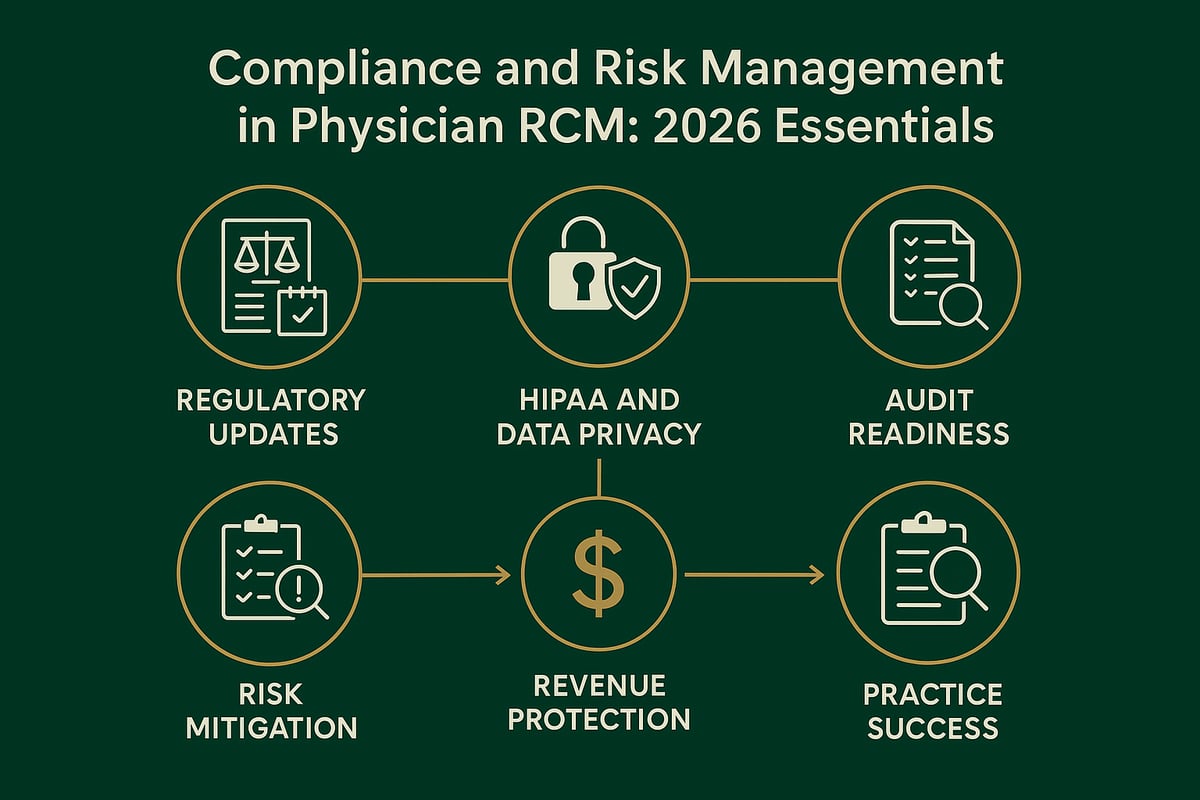 Compliance and Risk Management in Physician RCM: 2026 Essentials

REGULATORY UPDATES

HIPAA AND DATA PRIVACY

AUDIT READINESS

RISK MITIGATION

$

REVENUE PROTECTION

PRACTICE SUCCESS