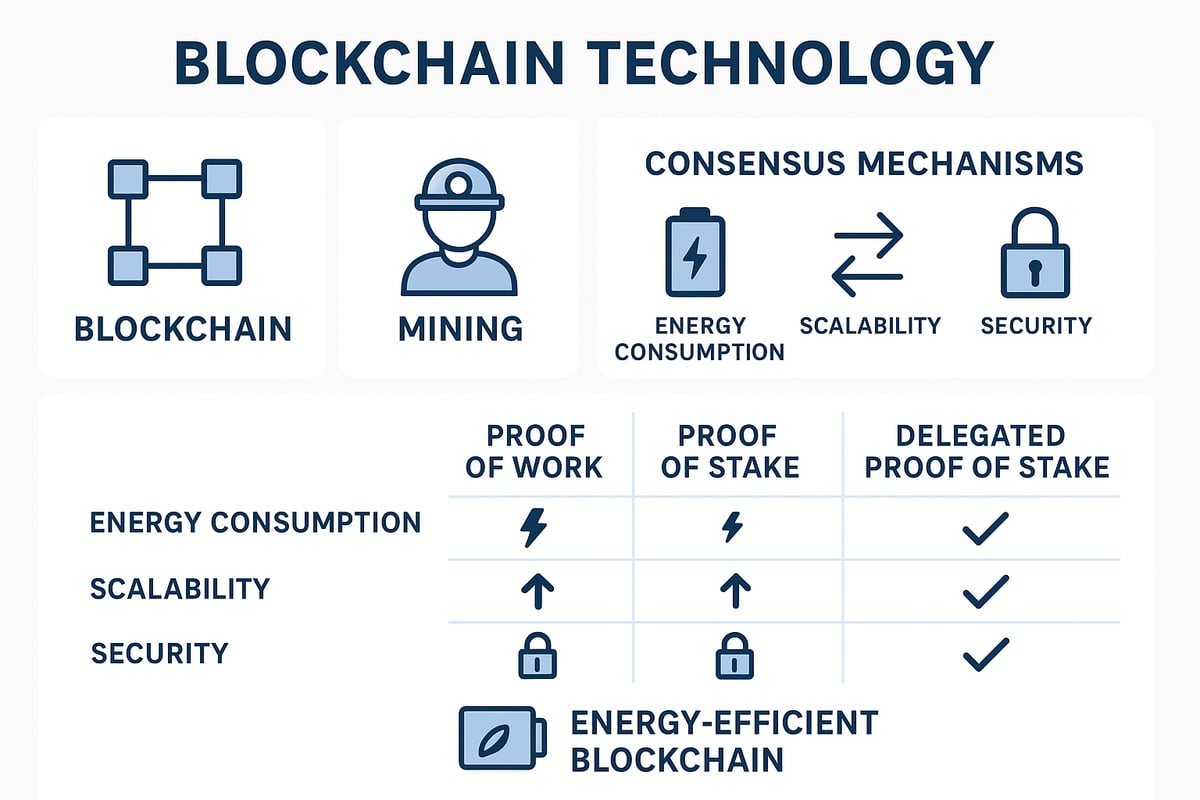 BLOCKCHAIN TECHNOLOGY

BLOCKCHAIN

MINING

CONSENSUS MECHANISMS

ENERGY CONSUMPTION

SCALABILITY

SECURITY

| | PROOF OF WORK | PROOF OF STAKE | DELEGATED PROOF OF STAKE |
|---|---|---|---|
| ENERGY CONSUMPTION | | | ✓ |
| SCALABILITY | ↑ | ↑ | ✓ |
| SECURITY | | | ✓ |

ENERGY-EFFICIENT BLOCKCHAIN