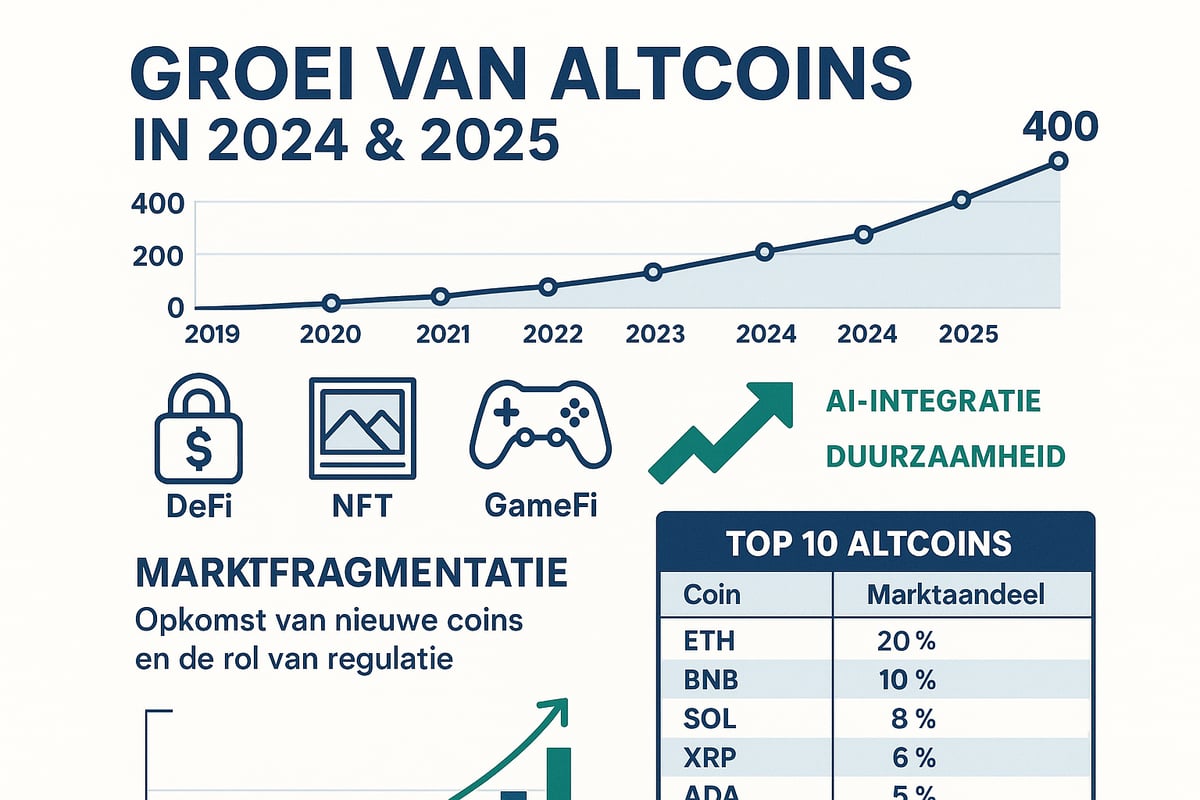 GROEI VAN ALTCOINS
IN 2024 & 2025

400
400
200
0
2019 2020 2021 2022 2023 2024 2024 2025

DeFi
NFT
GameFi

AI-INTEGRATIE
DUURZAAMHEID

MARKTFRAGMENTATIE
Opkomst van nieuwe coins en de rol van regulatie

TOP 10 ALTCOINS

| Coin | Marktaandeel |
|---|---|
| ETH | 20 % |
| BNB | 10 % |
| SOL | 8 % |
| XRP | 6 % |
| ADA | 5 % |