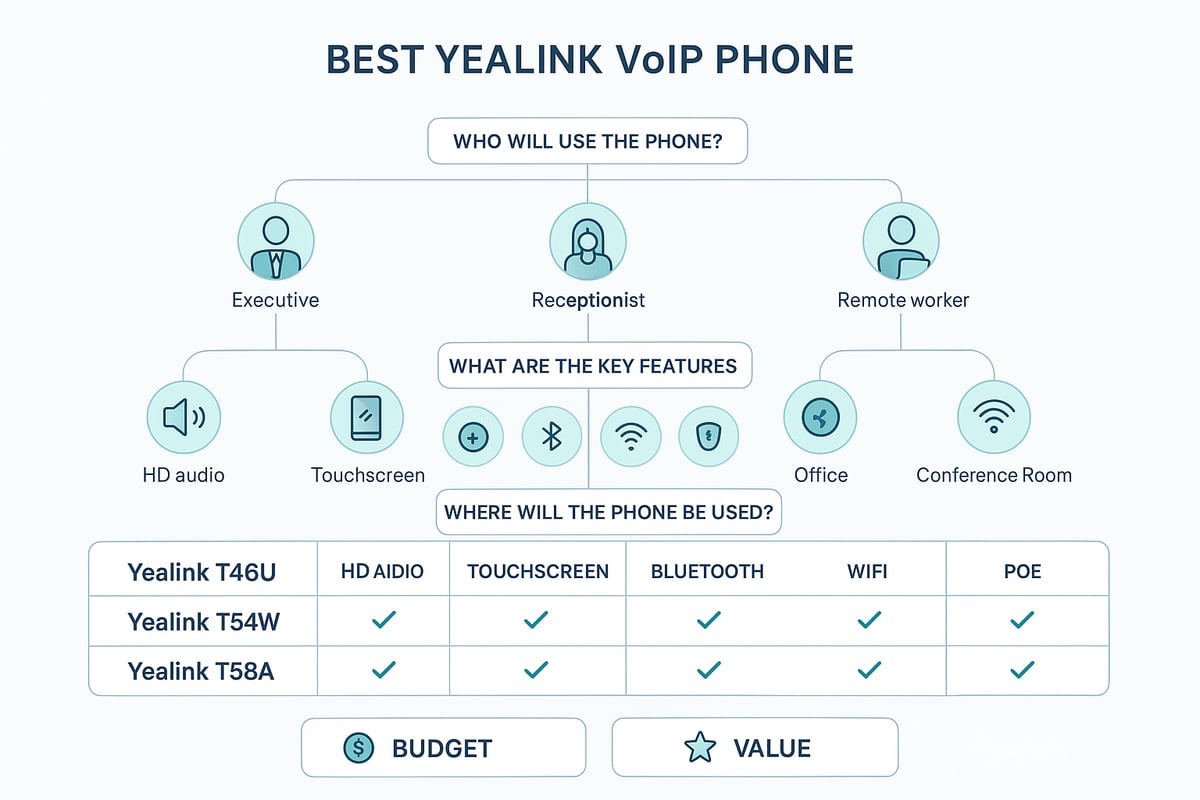 BEST YEALINK VoIP PHONE

WHO WILL USE THE PHONE?

Executive

Receptionist

Remote worker

WHAT ARE THE KEY FEATURES

HD audio

Touchscreen

Office

Conference Room

WHERE WILL THE PHONE BE USED?

| Yealink T46U | HD AIDIO | TOUCHSCREEN | BLUETOOTH | WIFI | POE |
|---|---|---|---|---|---|
| Yealink T54W | ✓ | ✓ | ✓ | ✓ | ✓ |
| Yealink T58A | ✓ | ✓ | ✓ | ✓ | ✓ |

BUDGET

VALUE