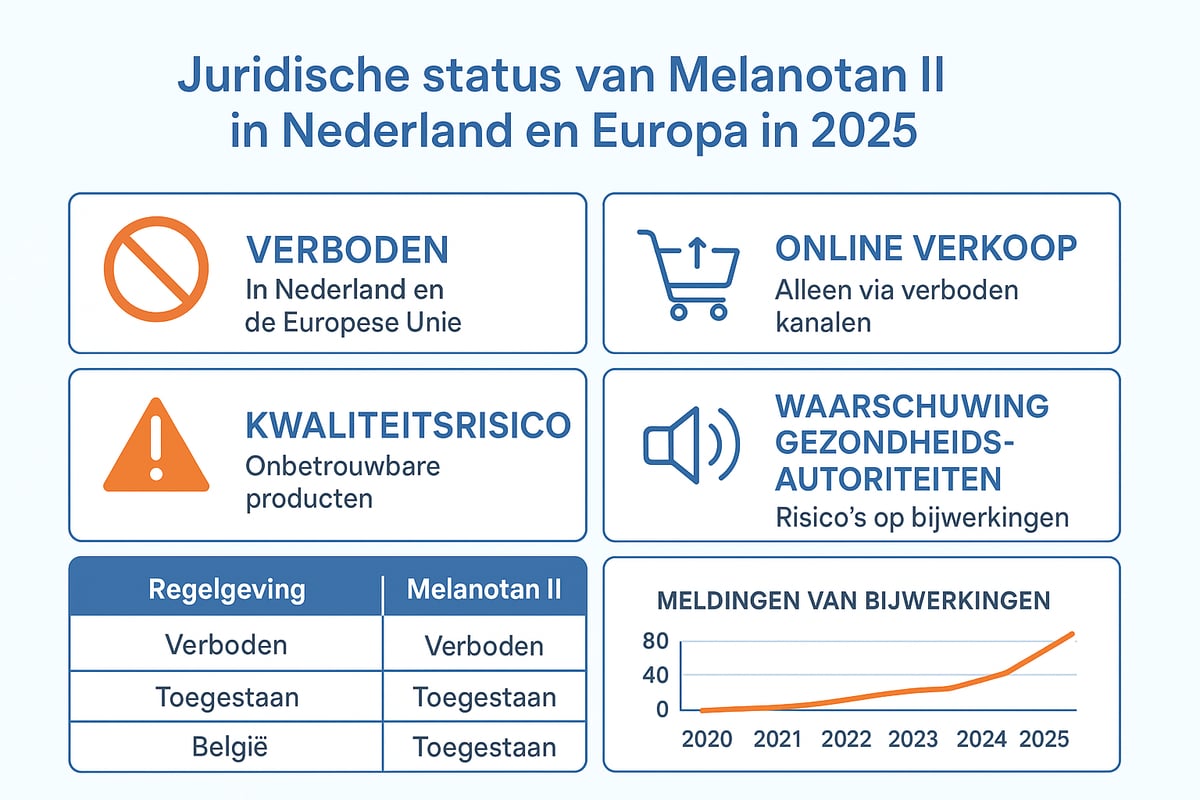 Juridische status van Melanotan II in Nederland en Europa in 2025

VERBODEN
In Nederland en de Europese Unie

ONLINE VERKOOP
Alleen via verboden kanalen

KWALITEITSRISICO
Onbetrouwbare producten

WAARSCHUWING GEZONDHEIDS-AUTORITEITEN
Risico's op bijwerkingen

| Regelgeving | Melanotan II |
|---|---|
| Verboden | Verboden |
| Toegestaan | Toegestaan |
| België | Toegestaan |

MELDINGEN VAN BIJWERKINGEN
80
40
0
2020 2021 2022 2023 2024 2025