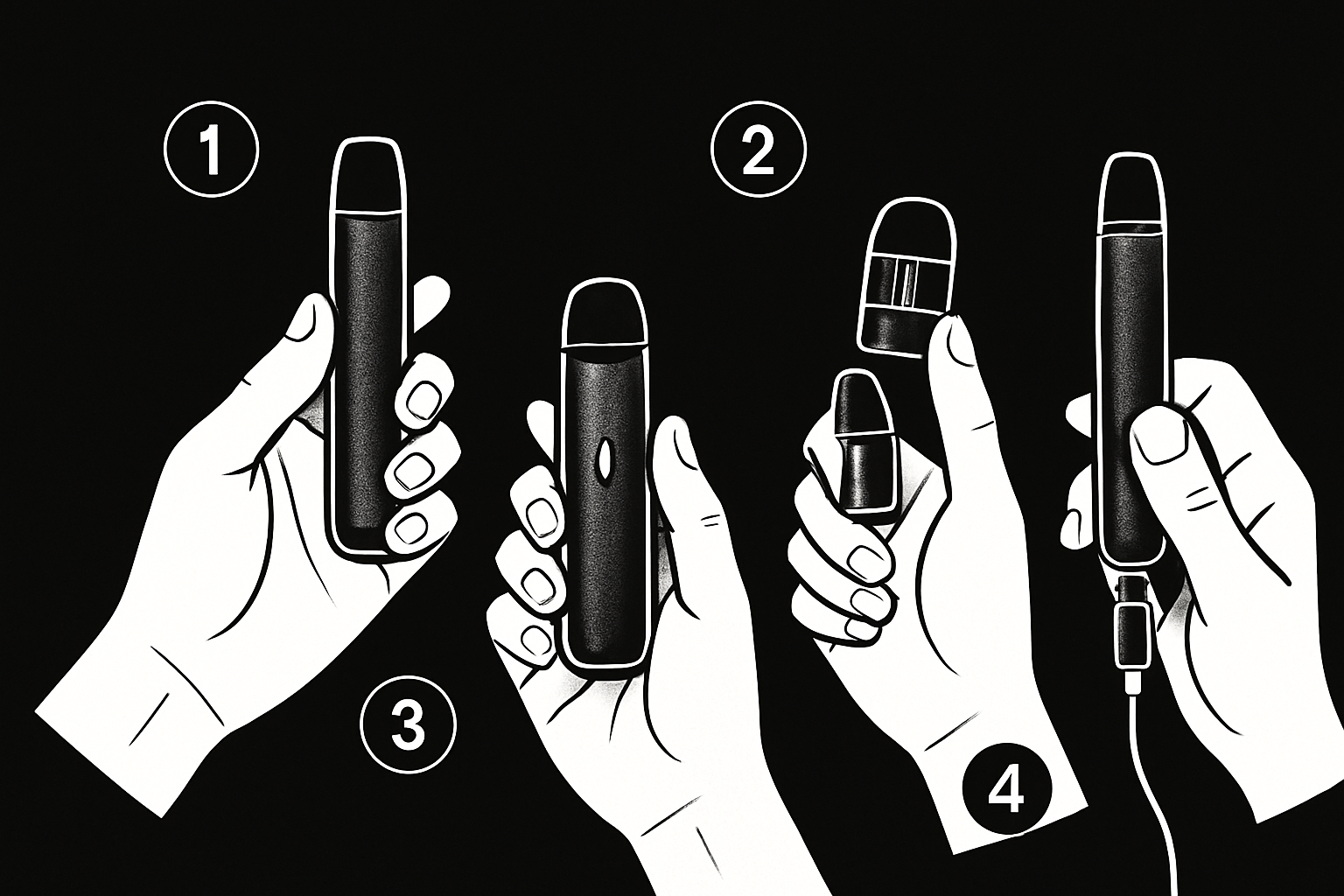 1

2

3

4