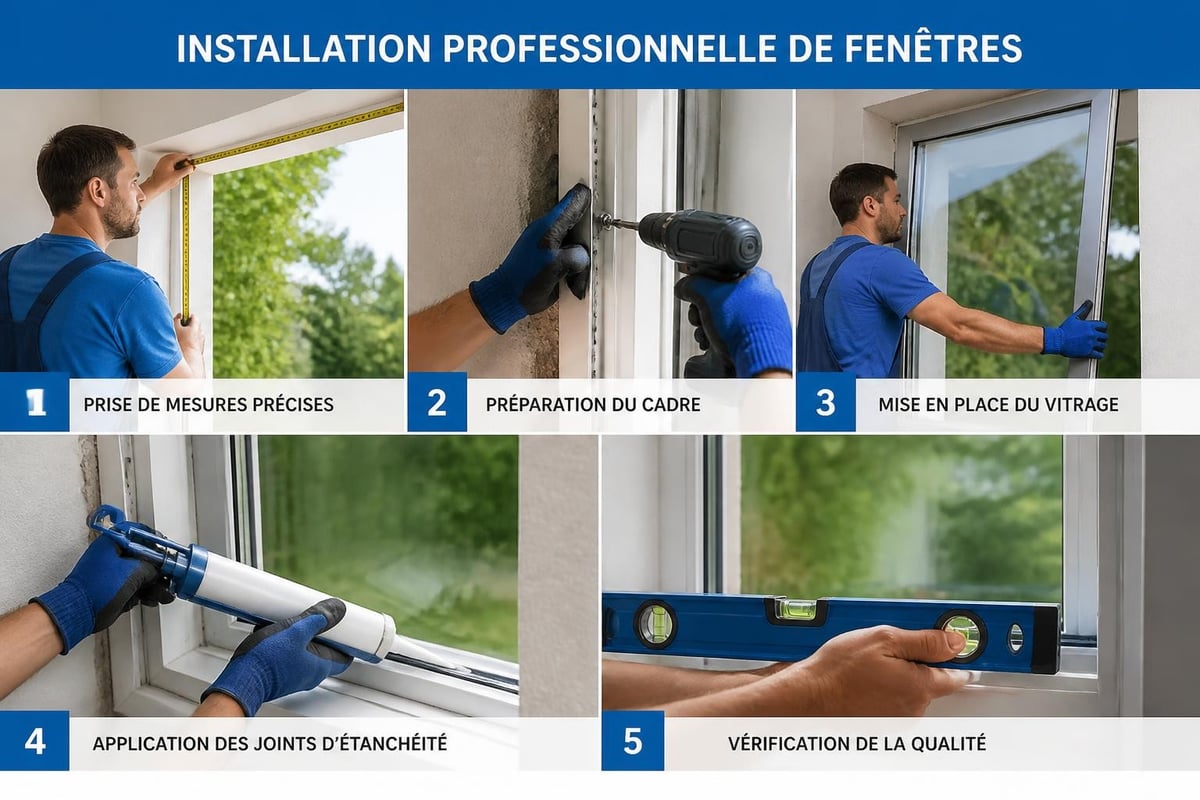 INSTALLATION PROFESSIONNELLE DE FENÊTRES

1 PRISE DE MESURES PRÉCISES

2 PRÉPARATION DU CADRE

3 MISE EN PLACE DU VITRAGE

4 APPLICATION DES JOINTS D'ÉTANCHÉITÉ

5 VÉRIFICATION DE LA QUALITÉ