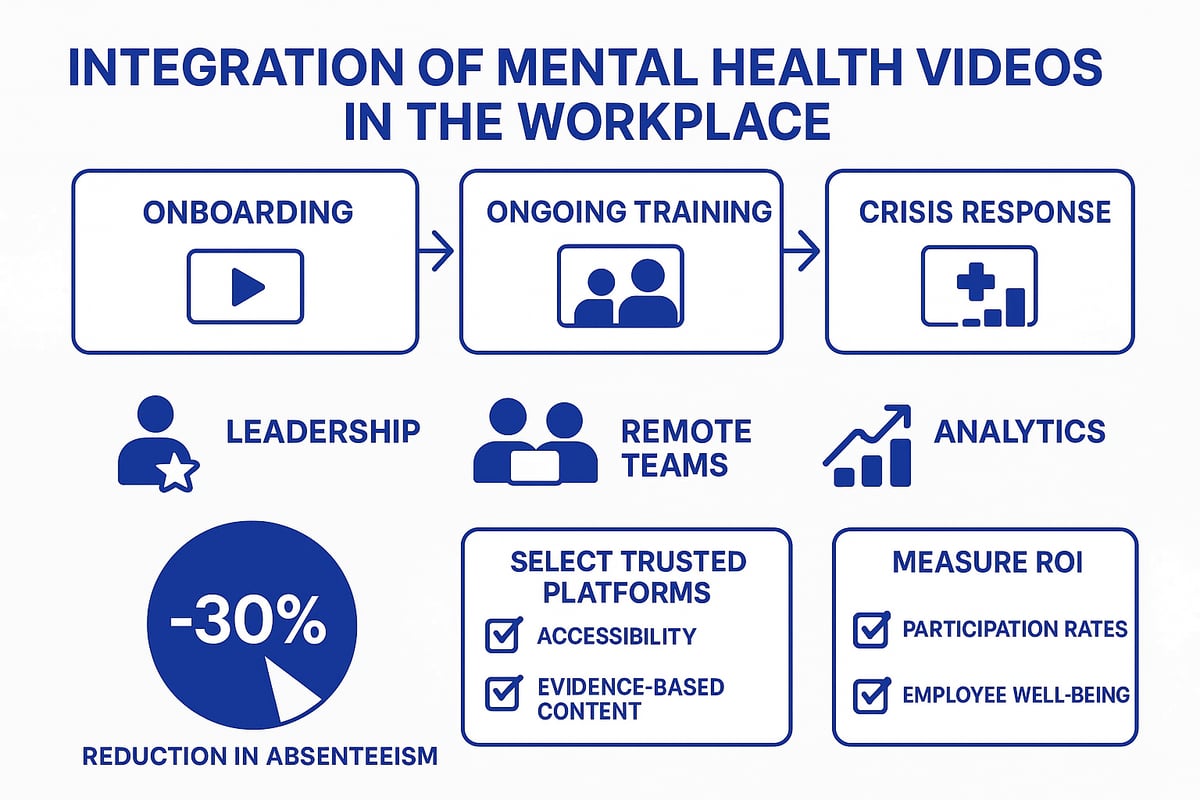 INTEGRATION OF MENTAL HEALTH VIDEOS IN THE WORKPLACE

ONBOARDING

ONGOING TRAINING

CRISIS RESPONSE

LEADERSHIP

REMOTE TEAMS

ANALYTICS

-30%

REDUCTION IN ABSENTEEISM

SELECT TRUSTED PLATFORMS

ACCESSIBILITY

EVIDENCE-BASED CONTENT

MEASURE ROI

PARTICIPATION RATES

EMPLOYEE WELL-BEING