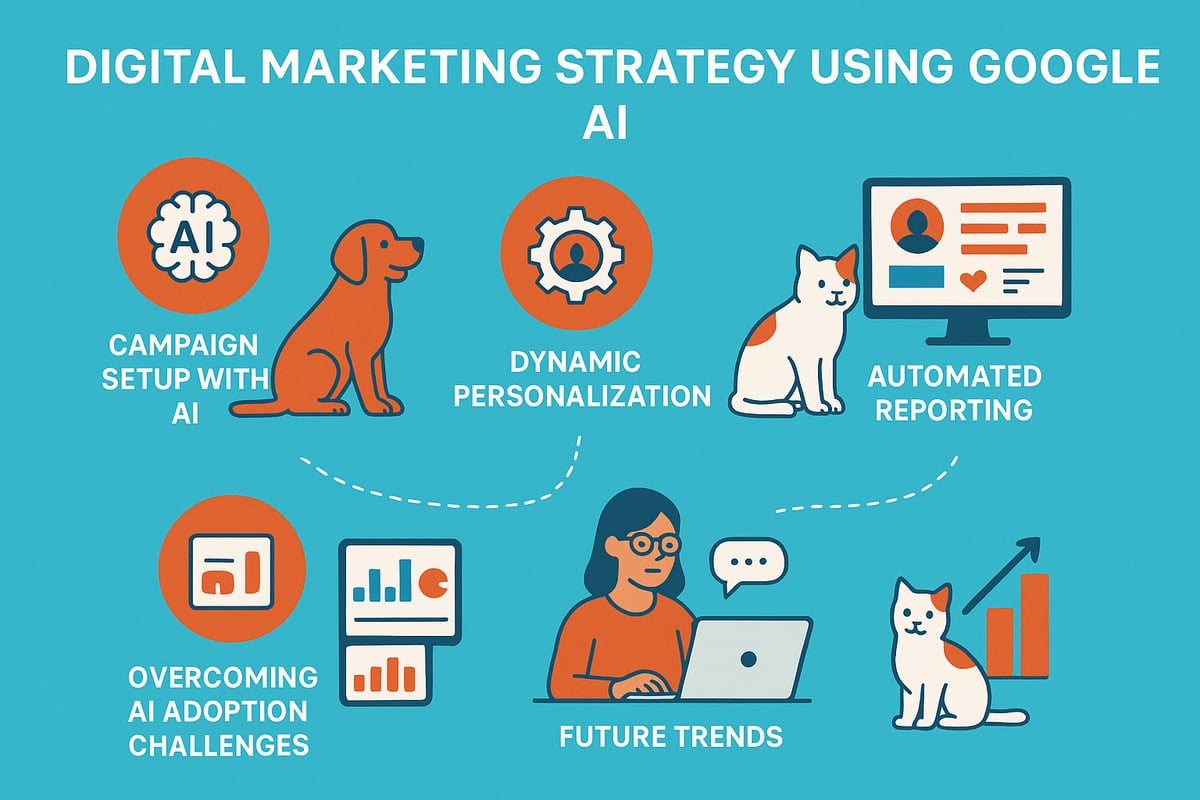 DIGITAL MARKETING STRATEGY USING GOOGLE AI

AI

CAMPAIGN SETUP WITH AI

DYNAMIC PERSONALIZATION

AUTOMATED REPORTING

OVERCOMING AI ADOPTION CHALLENGES

FUTURE TRENDS