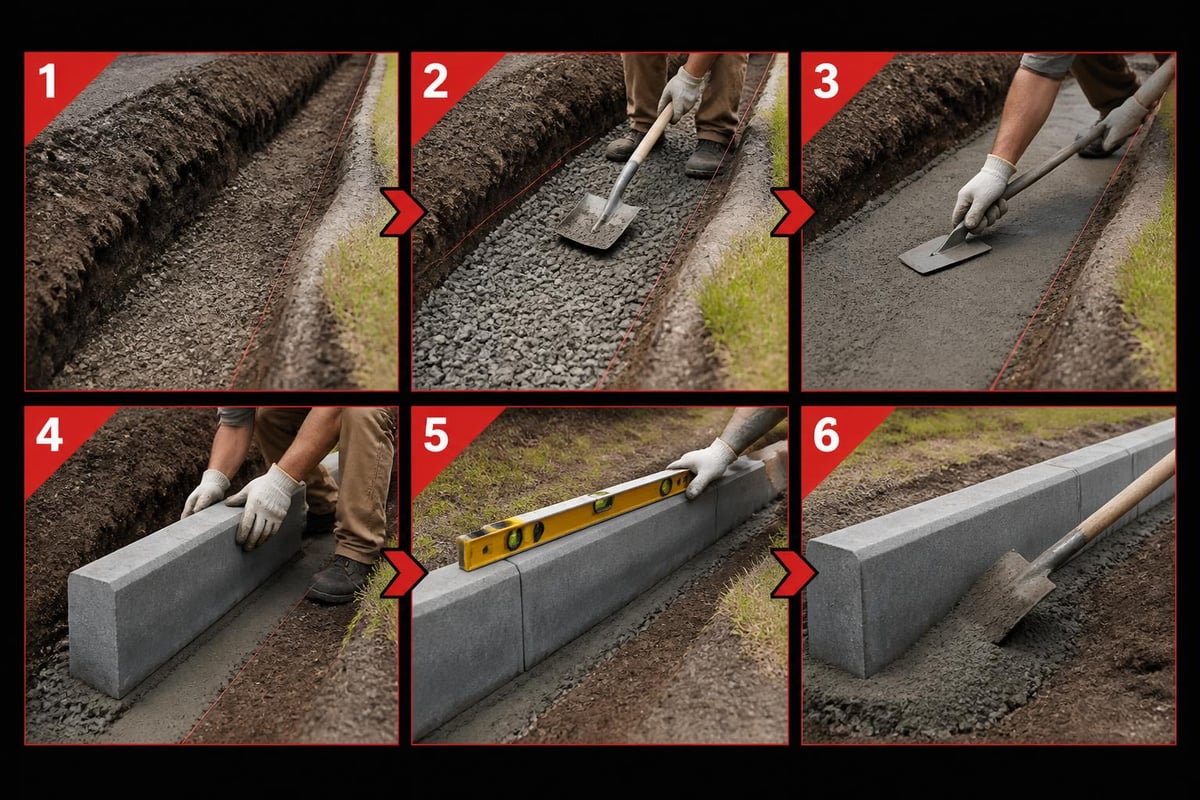 1

2

3

4

5

6