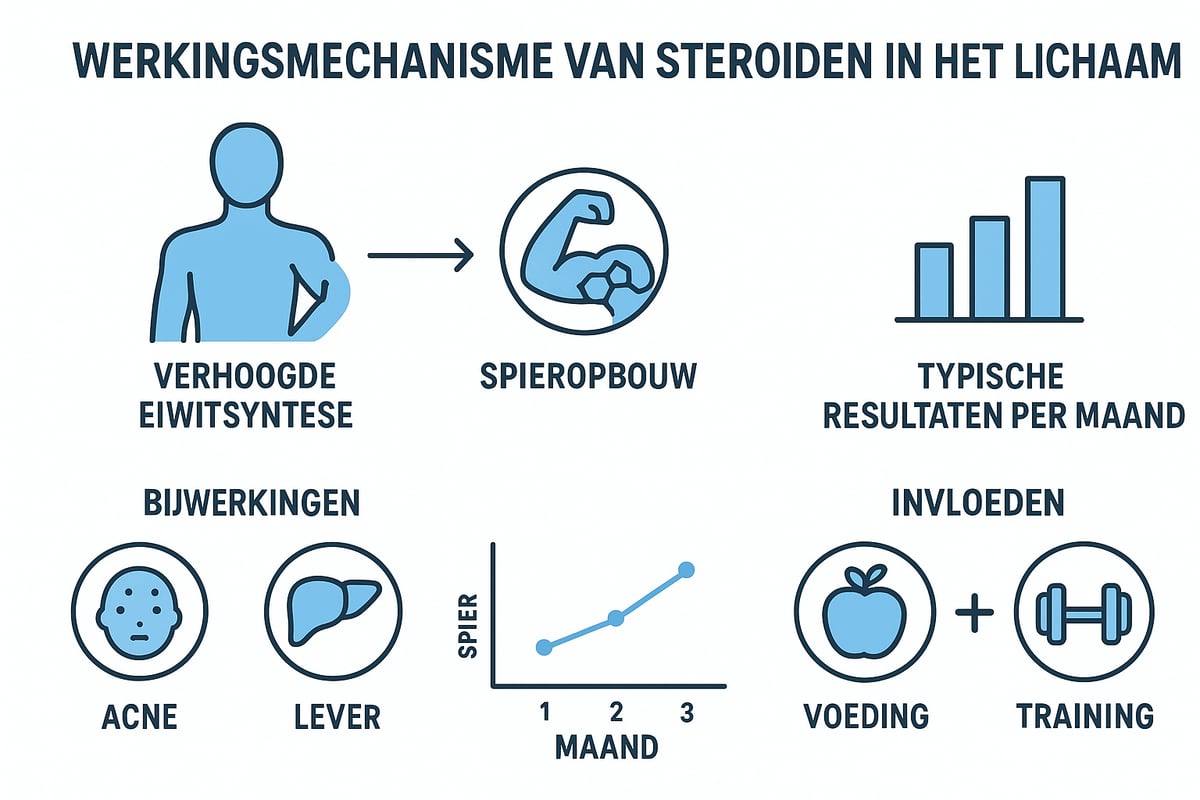 WERKINGSMECHANISME VAN STEROIDEN IN HET LICHAAM

VERHOOGDE EIWITSYNTESE

SPIEROPBOUW

TYPISCHE RESULTATEN PER MAAND

BIJWERKINGEN

ACNE

LEVER

SPIER

1 2 3

MAAND

INVLOEDEN

VOEDING

+

TRAINING