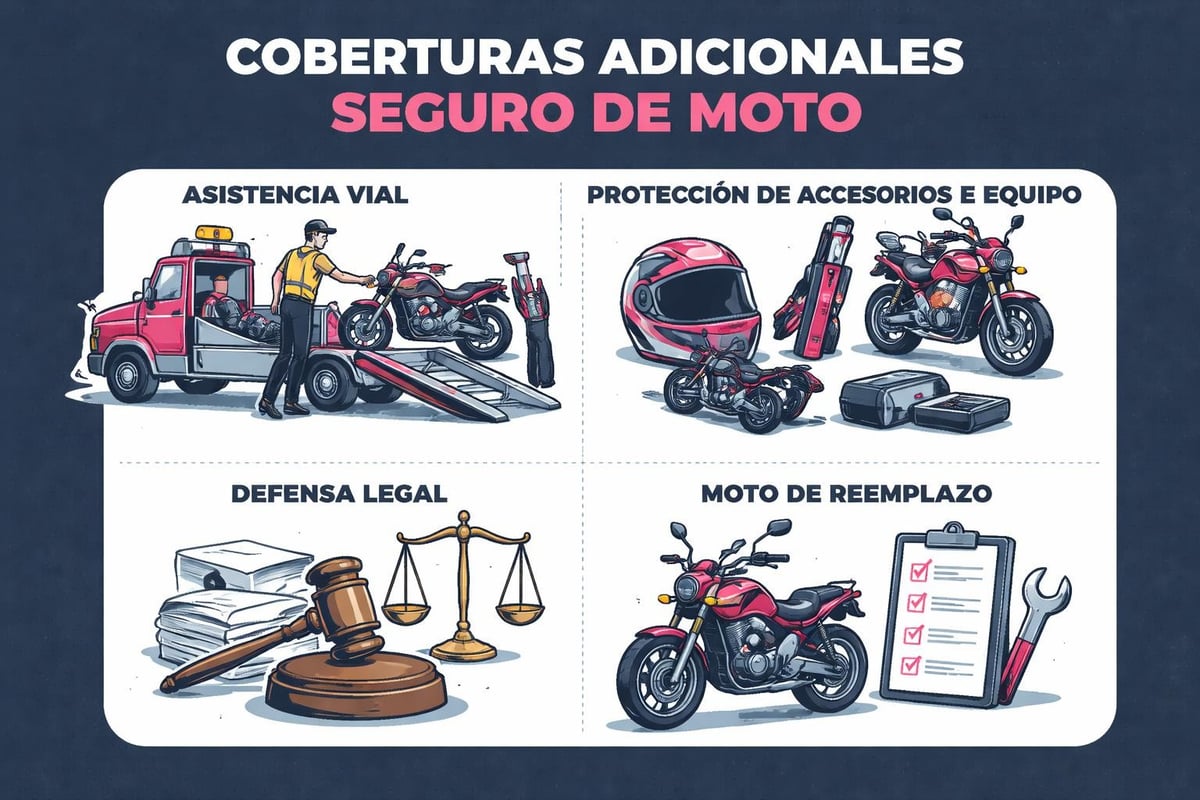 COBERTURAS ADICIONALES
SEGURO DE MOTO

ASISTENCIA VIAL

PROTECCIÓN DE ACCESORIOS E EQUIPO

DEFENSA LEGAL

MOTO DE REEMPLAZO