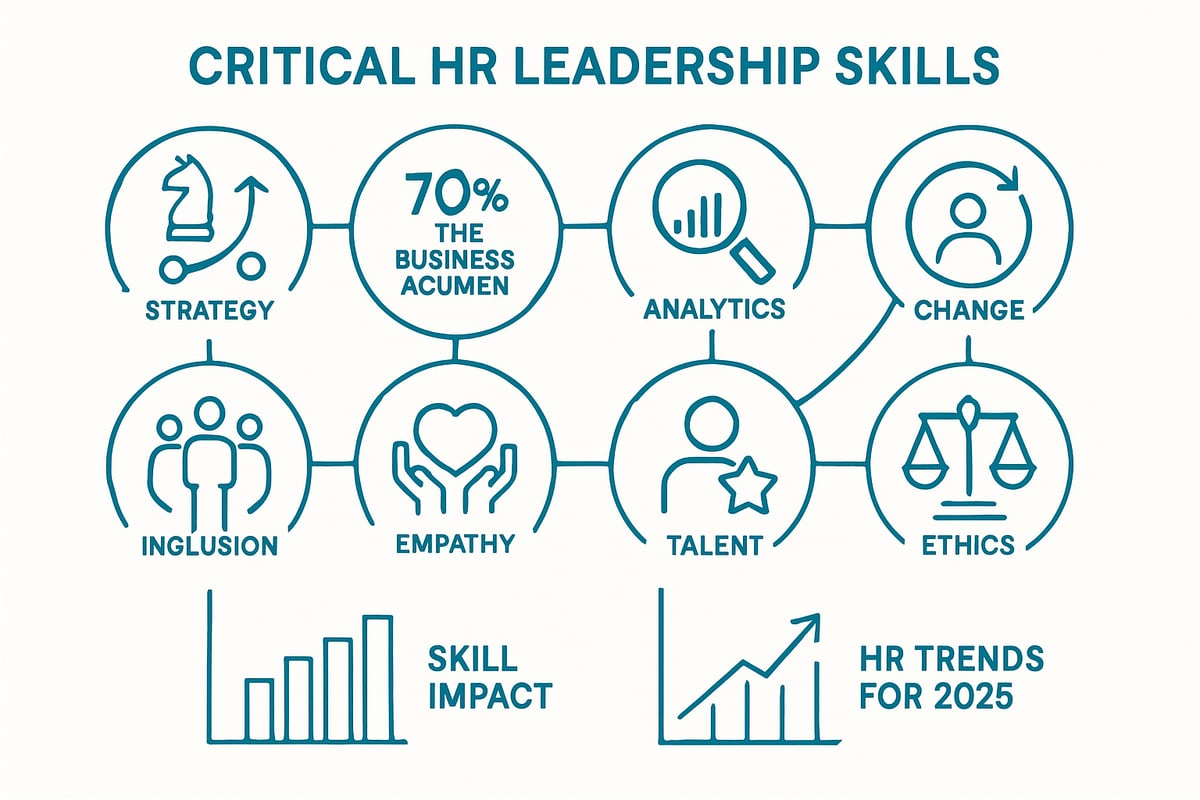 CRITICAL HR LEADERSHIP SKILLS

STRATEGY

70%
THE
BUSINESS
ACUMEN

ANALYTICS

CHANGE

INGLUSION

EMPATHY

TALENT

ETHICS

SKILL
IMPACT

HR TRENDS
FOR 2025