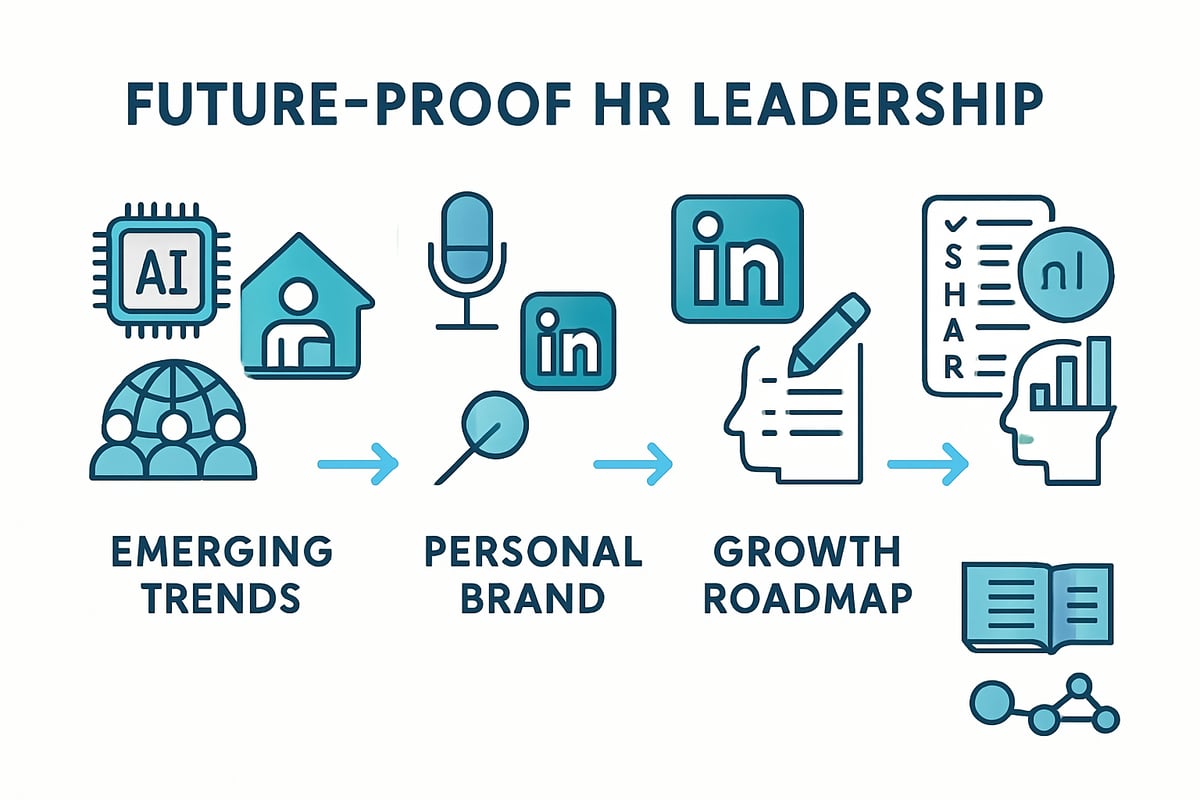 FUTURE-PROOF HR LEADERSHIP

AI

in

in

S
H
A
R

nl

EMERGING TRENDS

PERSONAL BRAND

GROWTH ROADMAP