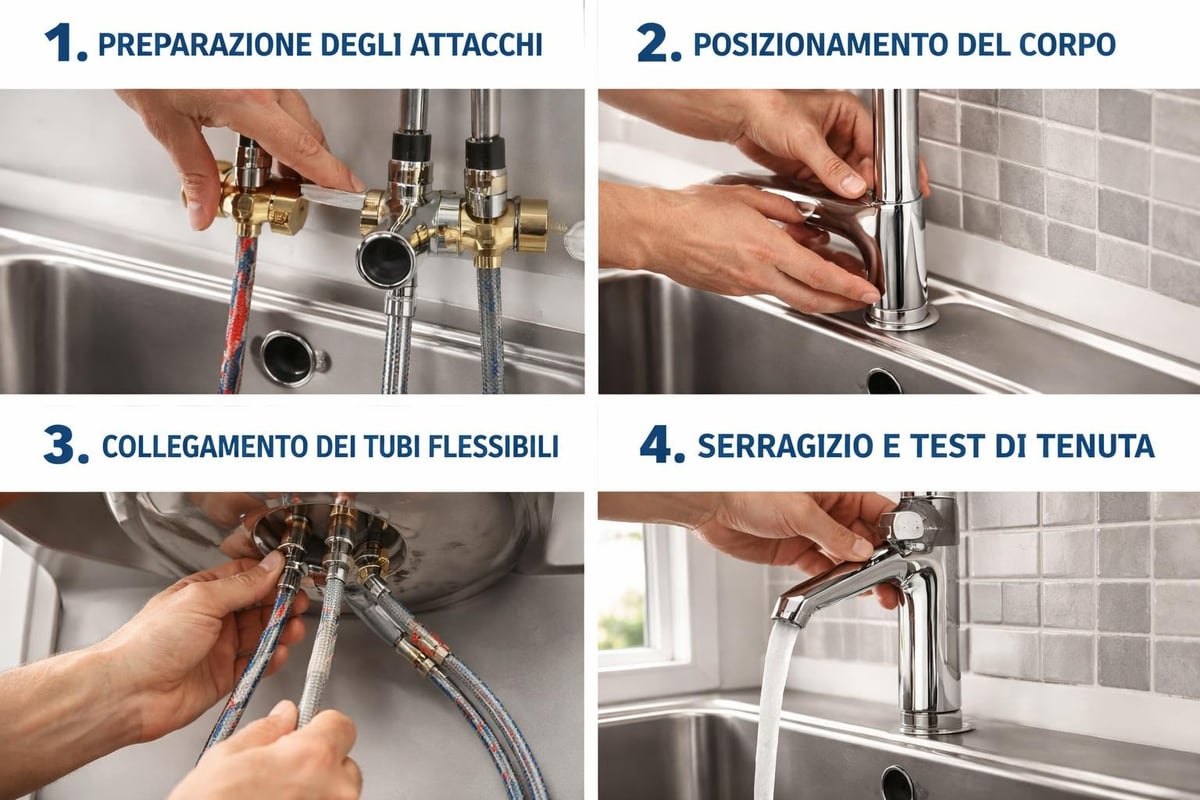 1. PREPARAZIONE DEGLI ATTACCHI

2. POSIZIONAMENTO DEL CORPO

3. COLLEGAMENTO DEI TUBI FLESSIBILI

4. SERRAGIZIO E TEST DI TENUTA