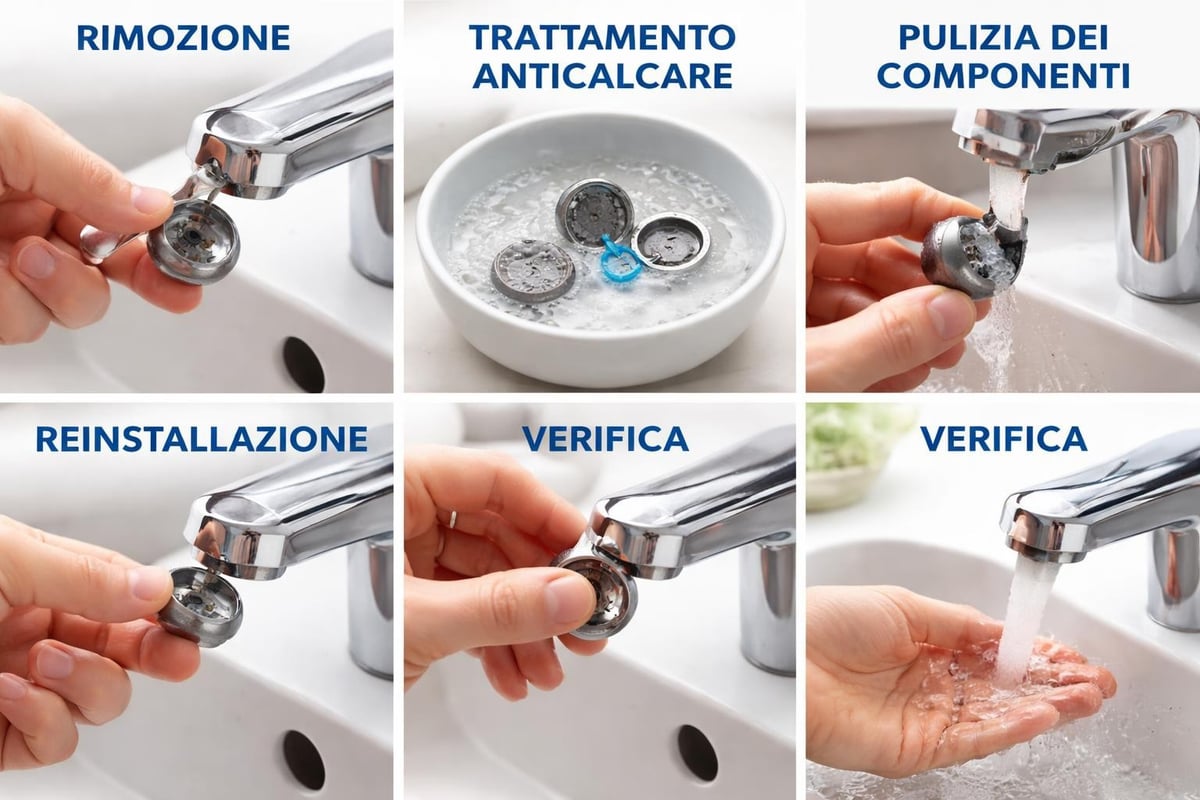 RIMOZIONE

TRATTAMENTO ANTICALCARE

PULIZIA DEI COMPONENTI

REINSTALLAZIONE

VERIFICA

VERIFICA