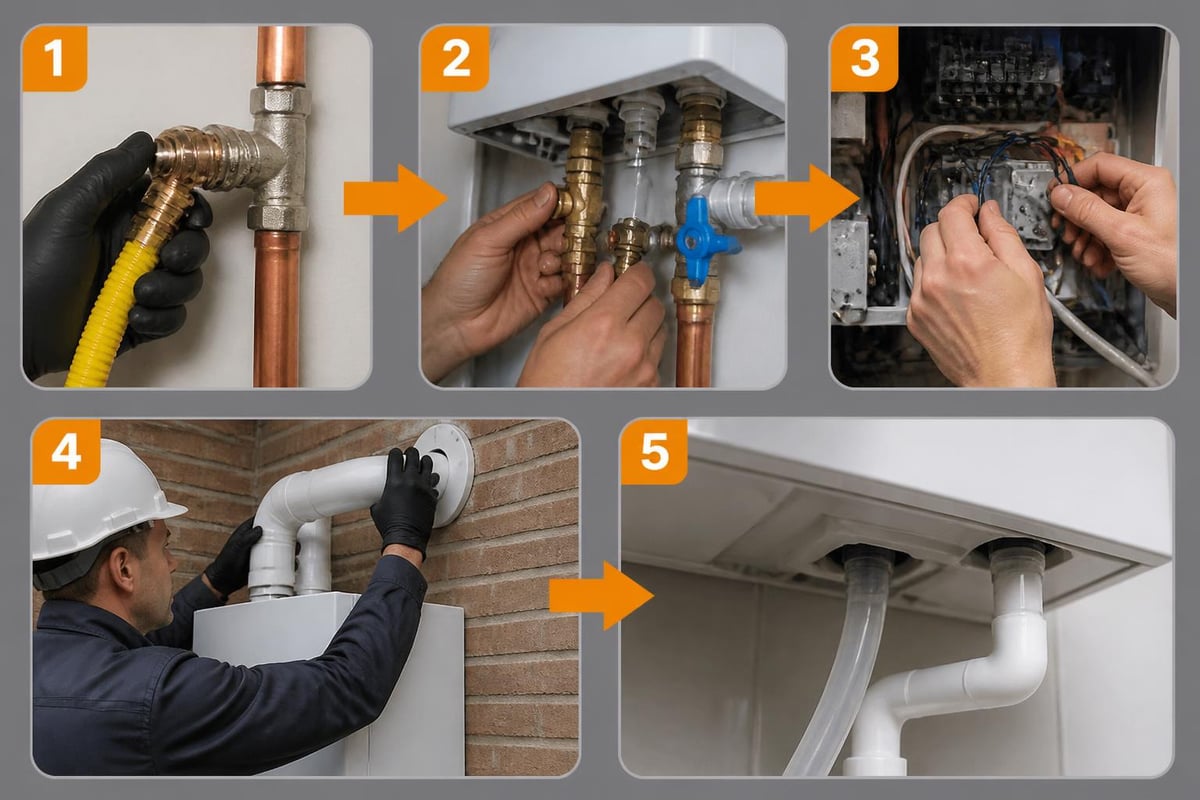 1

2

3

4

5