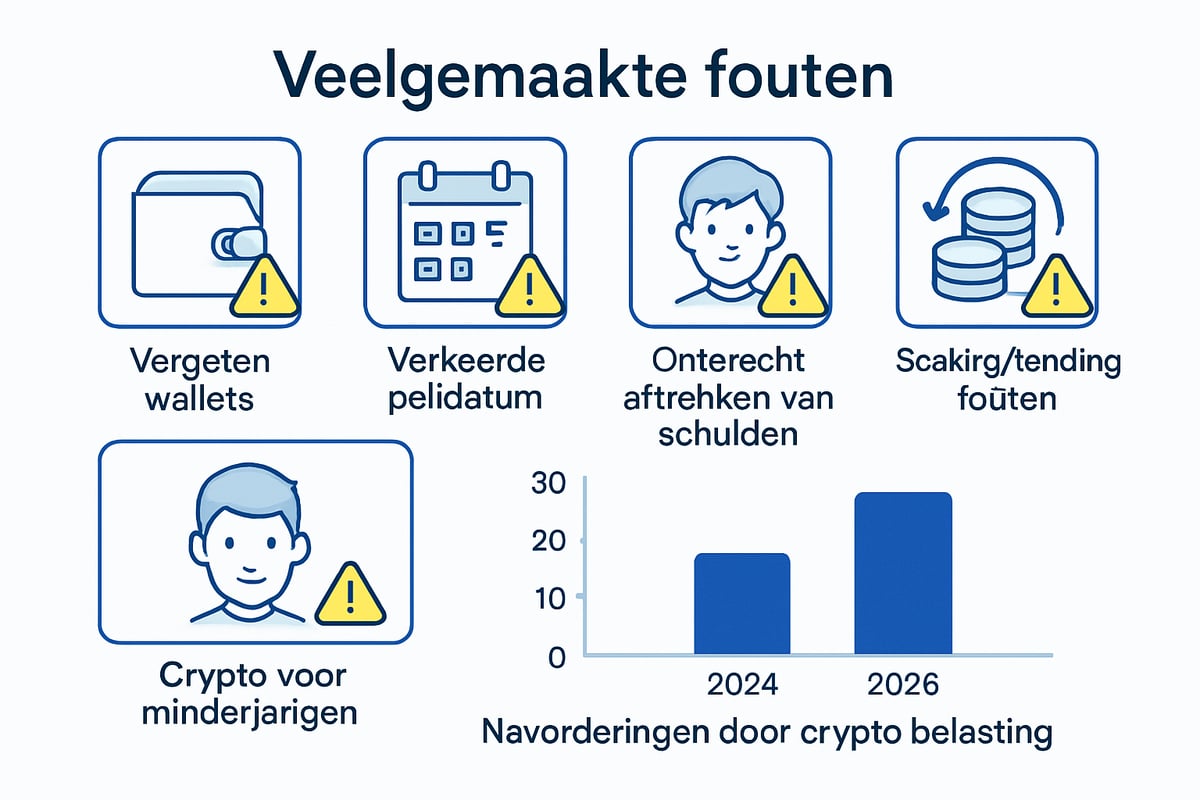 Veelgemaakte fouten

Vergeten wallets

Verkeerde pelidatum

Onterecht aftrehken van schulden

Scakirg/tending foūten

Crypto voor minderjarigen

30
20
10
0
2024
2026
Navorderingen door crypto belasting