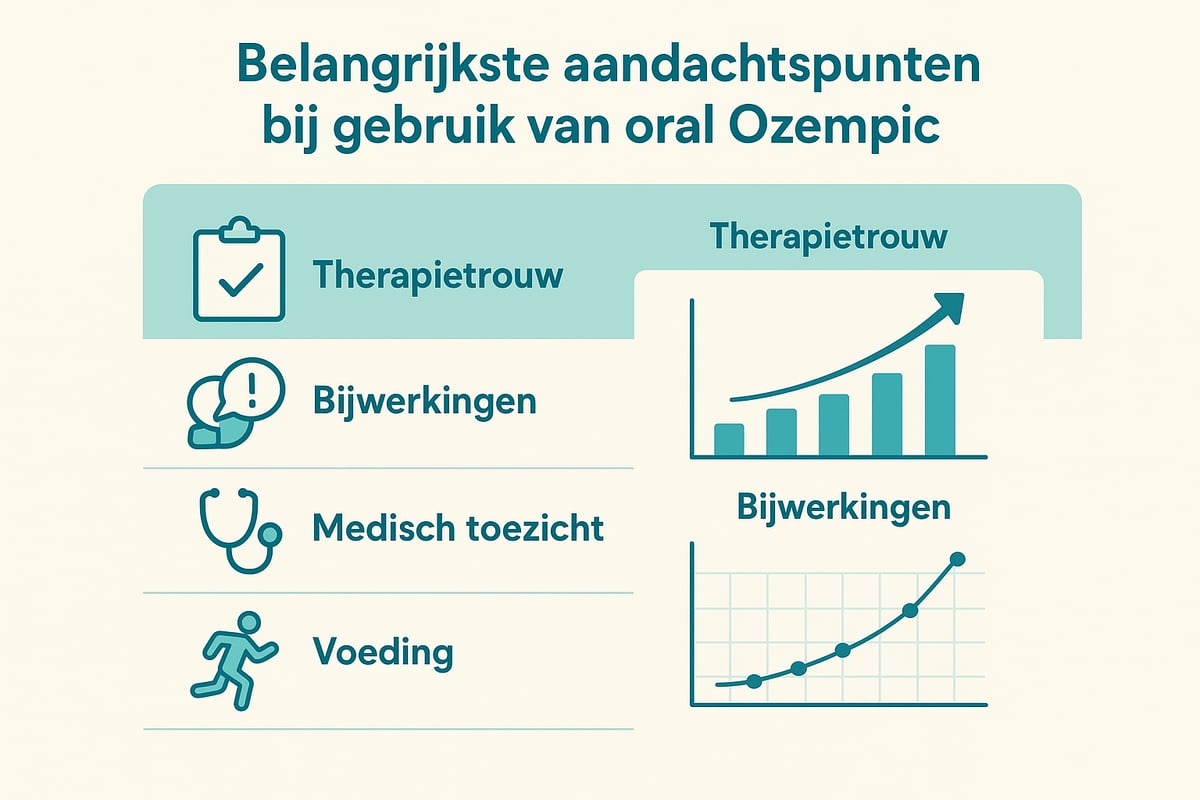 Belangrijkste aandachtspunten bij gebruik van oral Ozempic

Therapietrouw

Bijwerkingen

Medisch toezicht

Voeding

Therapietrouw

Bijwerkingen