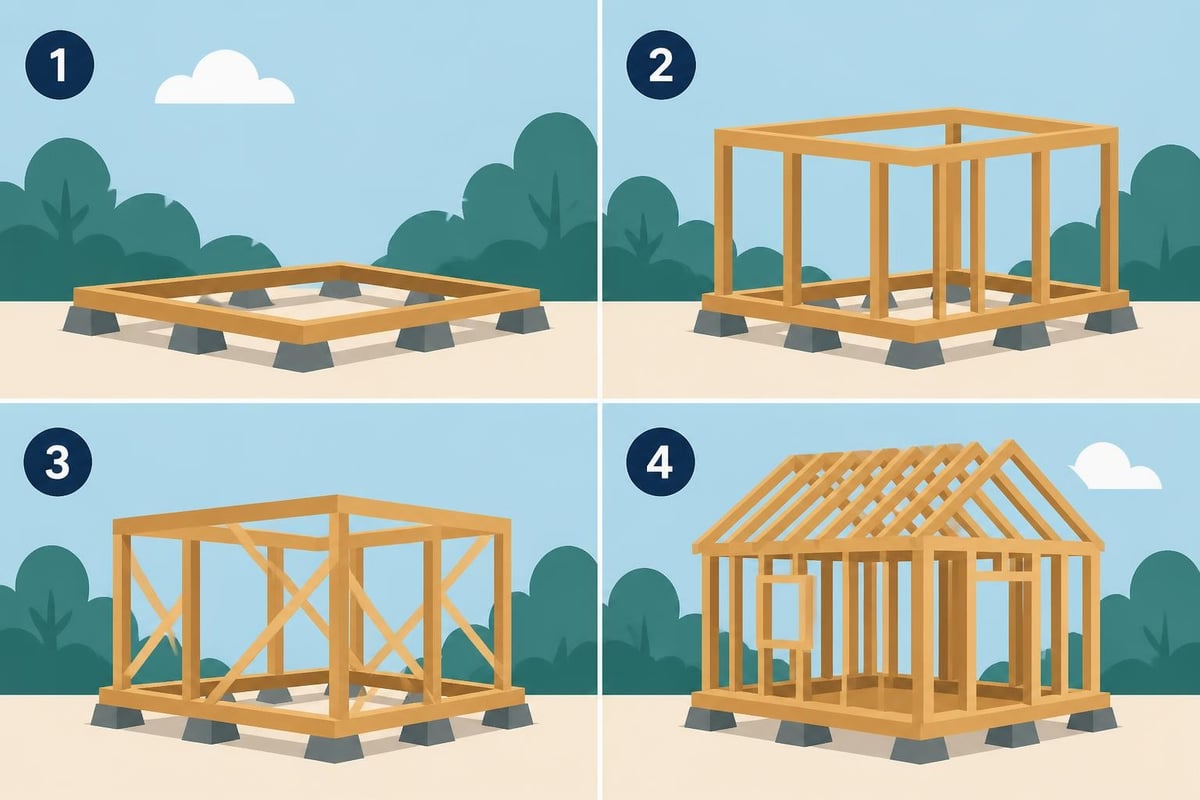 1

2

3

4